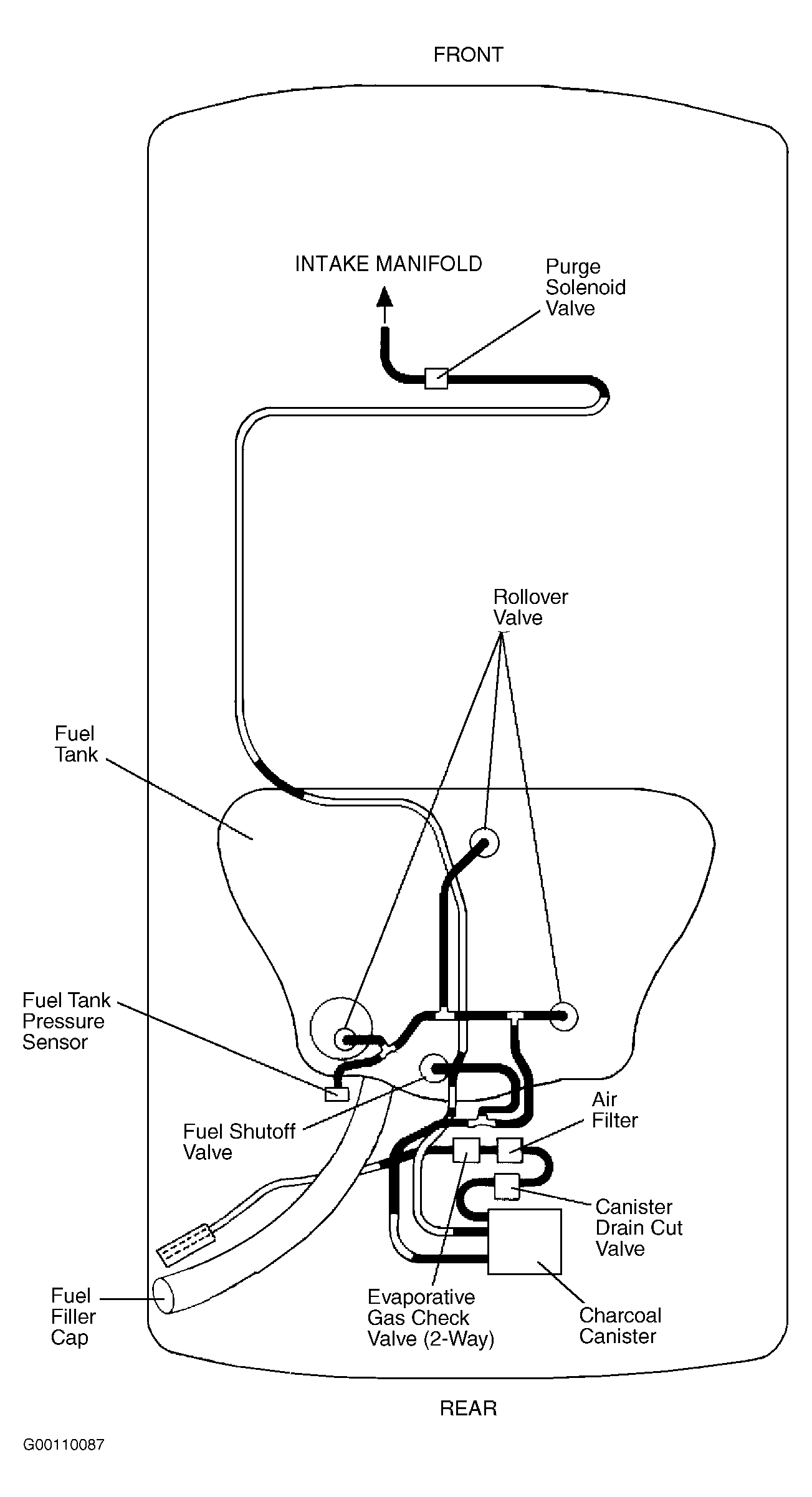 FRONT

INTAKE MANIFOLD

Purge Solenoid Valve

Rollover Valve

Fuel Tank

Fuel Tank Pressure Sensor

Fuel Shutoff Valve

Air Filter

Canister Drain Cut Valve

Fuel Filler Cap

Evaporative Gas Check Valve (2-Way)

Charcoal Canister

REAR

G00110087