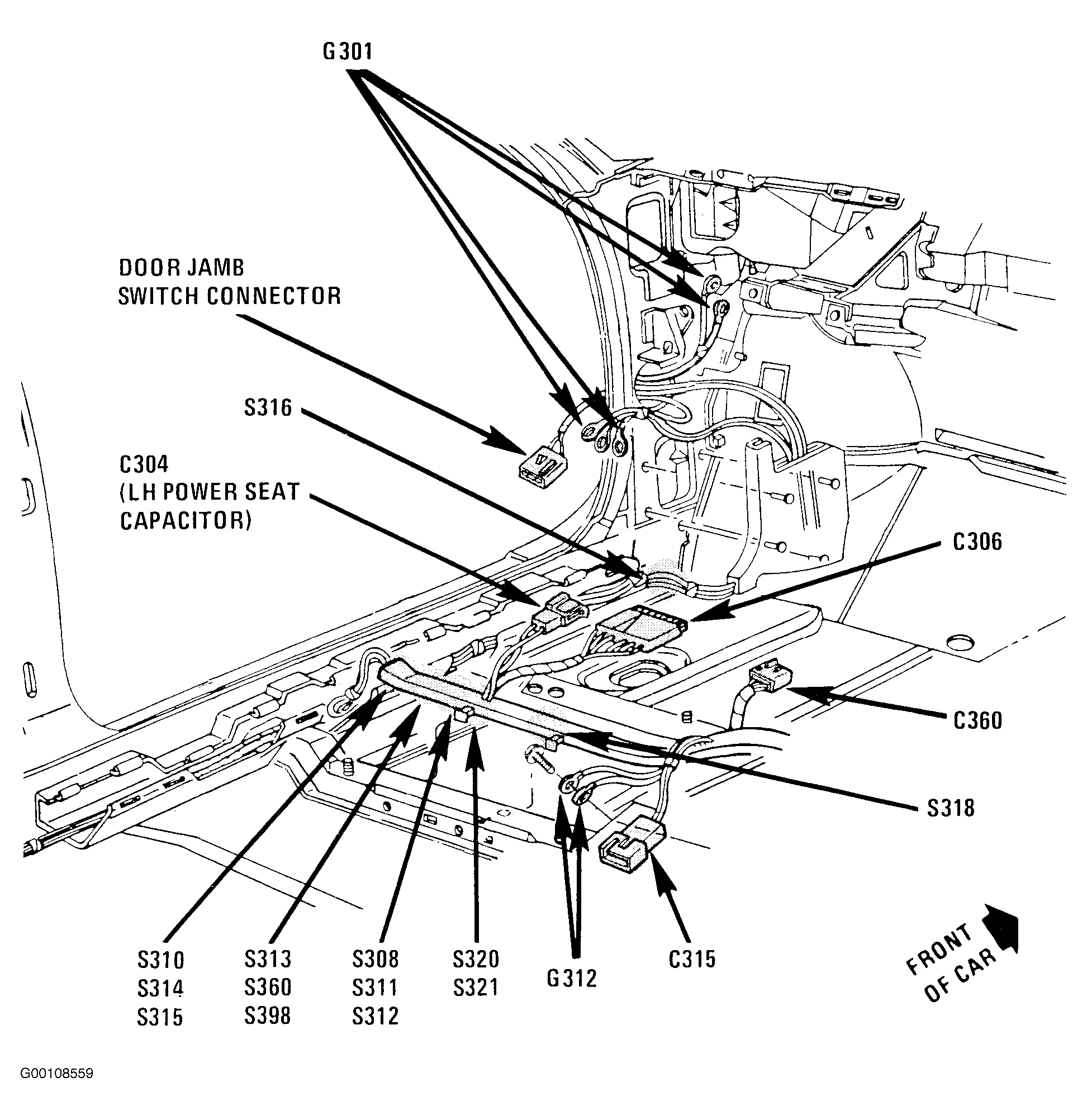 G301

DOOR JAMB SWITCH CONNECTOR

S316

C304 (LH POWER SEAT CAPACITOR)

C306

C360

S318

S310 S314 S315

S313 S360 S398

S308 S311 S312

S320 S321

G312

C315

FRONT OF CAR

G00108559