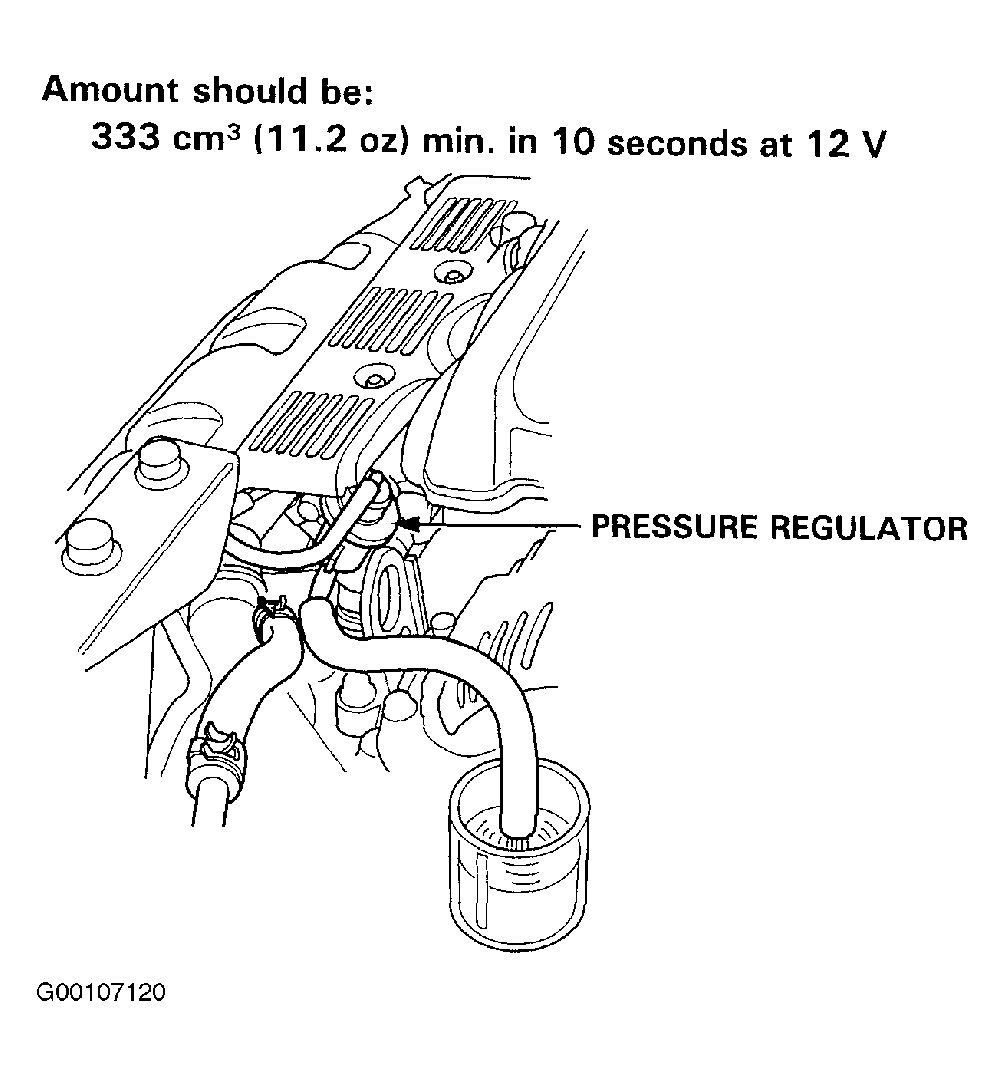 Amount should be:
333 cm$^3$ (11.2 oz) min. in 10 seconds at 12 V

PRESSURE REGULATOR

G00107120