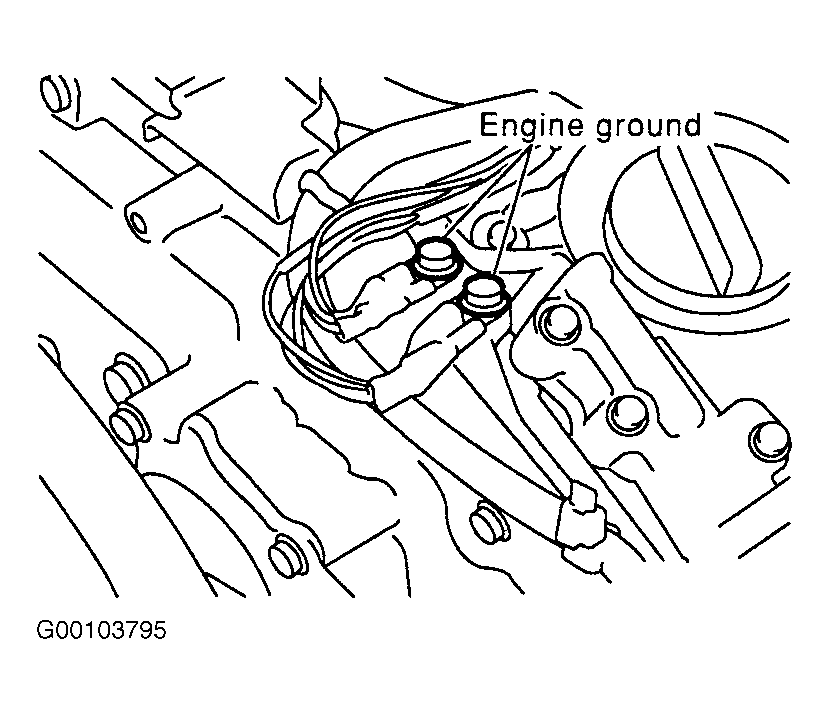 Engine ground

G00103795