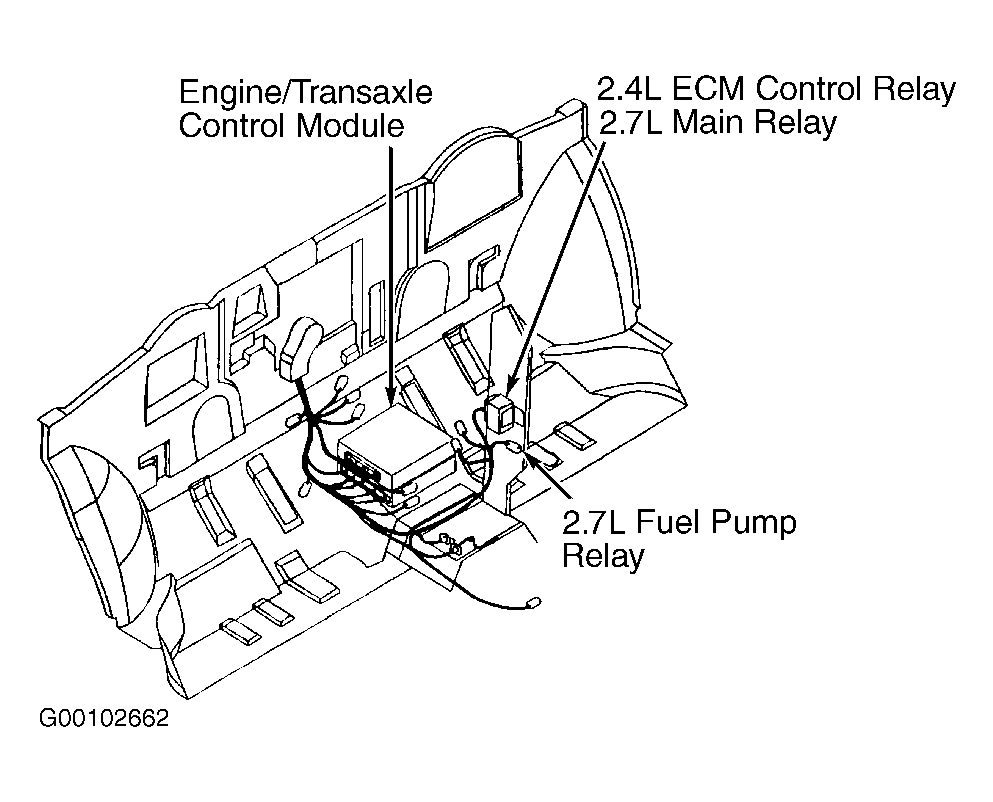 Engine/Transaxle Control Module

2.4L ECM Control Relay
2.7L Main Relay

2.7L Fuel Pump Relay

G00102662