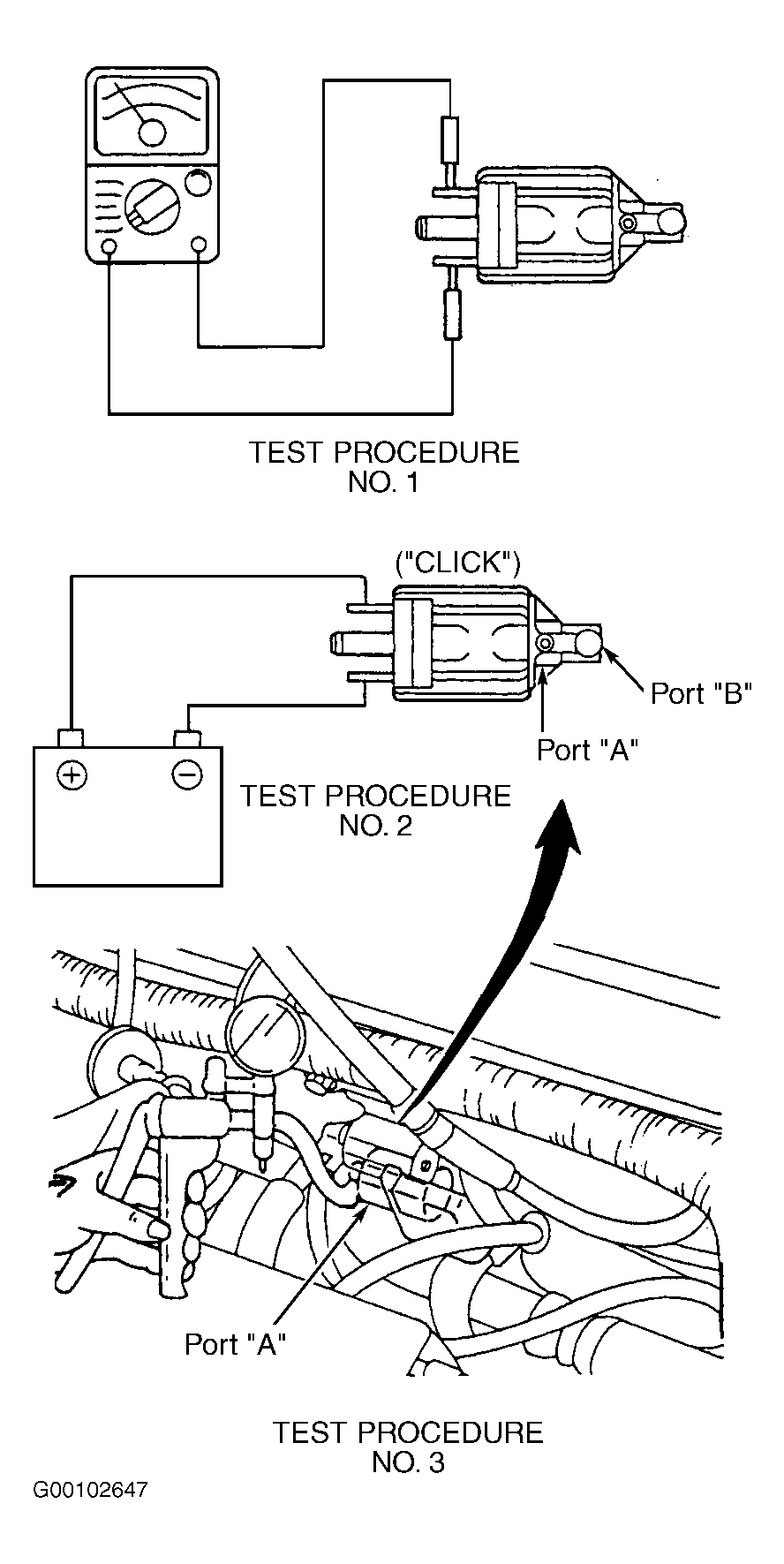 TEST PROCEDURE
NO. 1

("CLICK")

Port "B"

Port "A"

TEST PROCEDURE
NO. 2

Port "A"

TEST PROCEDURE
NO. 3

G00102647