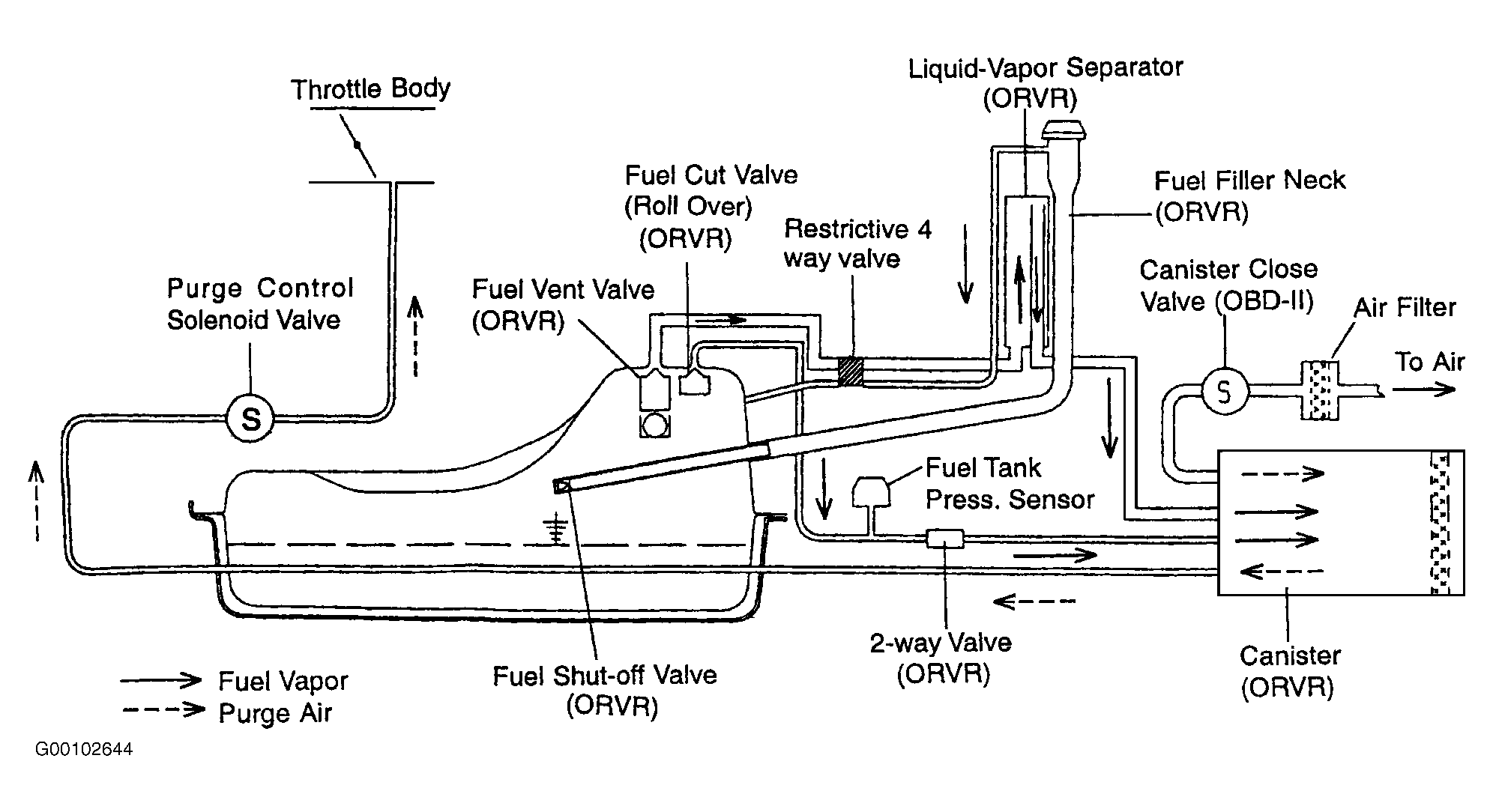 Throttle Body

Liquid-Vapor Separator
(ORVR)

Fuel Cut Valve
(Roll Over)
(ORVR)

Fuel Filler Neck
(ORVR)

Restrictive 4
way valve

Purge Control
Solenoid Valve

Fuel Vent Valve
(ORVR)

Canister Close
Valve (OBD-II)

Air Filter

To Air

S

S

Fuel Tank
Press. Sensor

2-way Valve
(ORVR)

Canister
(ORVR)

Fuel Shut-off Valve
(ORVR)

Fuel Vapor
Purge Air

G00102644