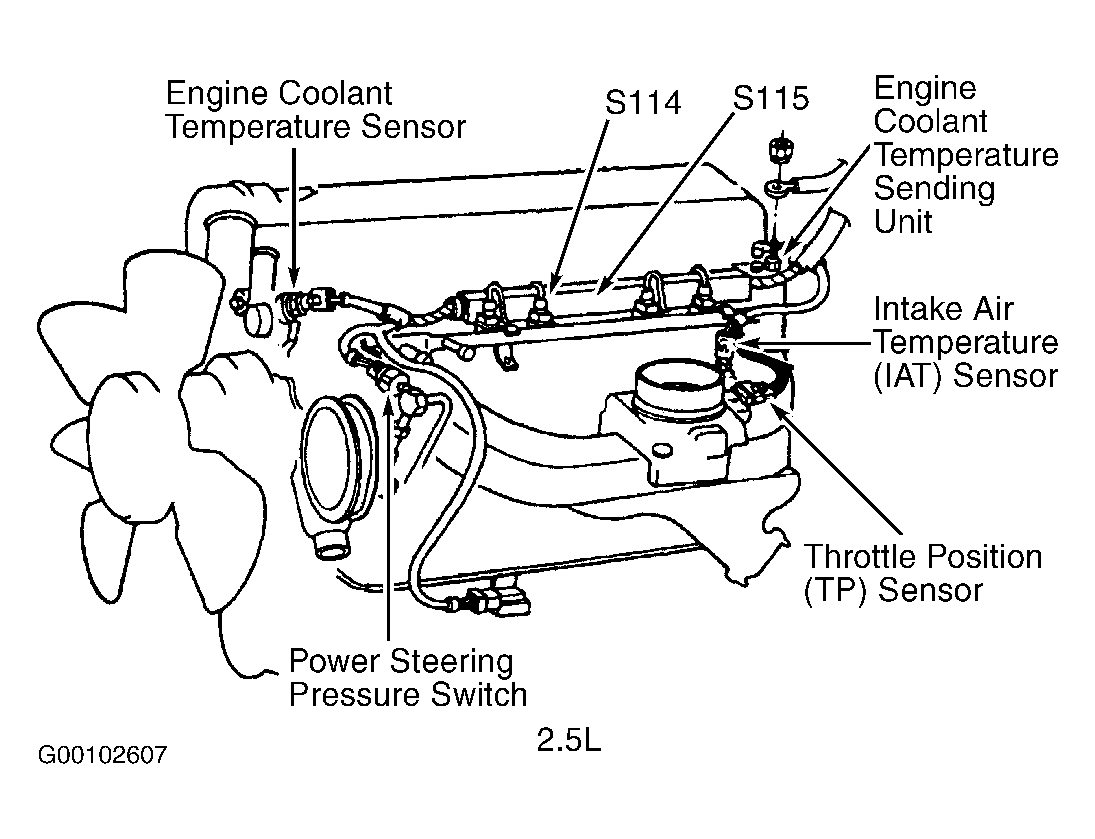 Engine Coolant Temperature Sensor

S114

S115

Engine Coolant Temperature Sending Unit

Intake Air Temperature (IAT) Sensor

Throttle Position (TP) Sensor

Power Steering Pressure Switch

2.5L

G00102607