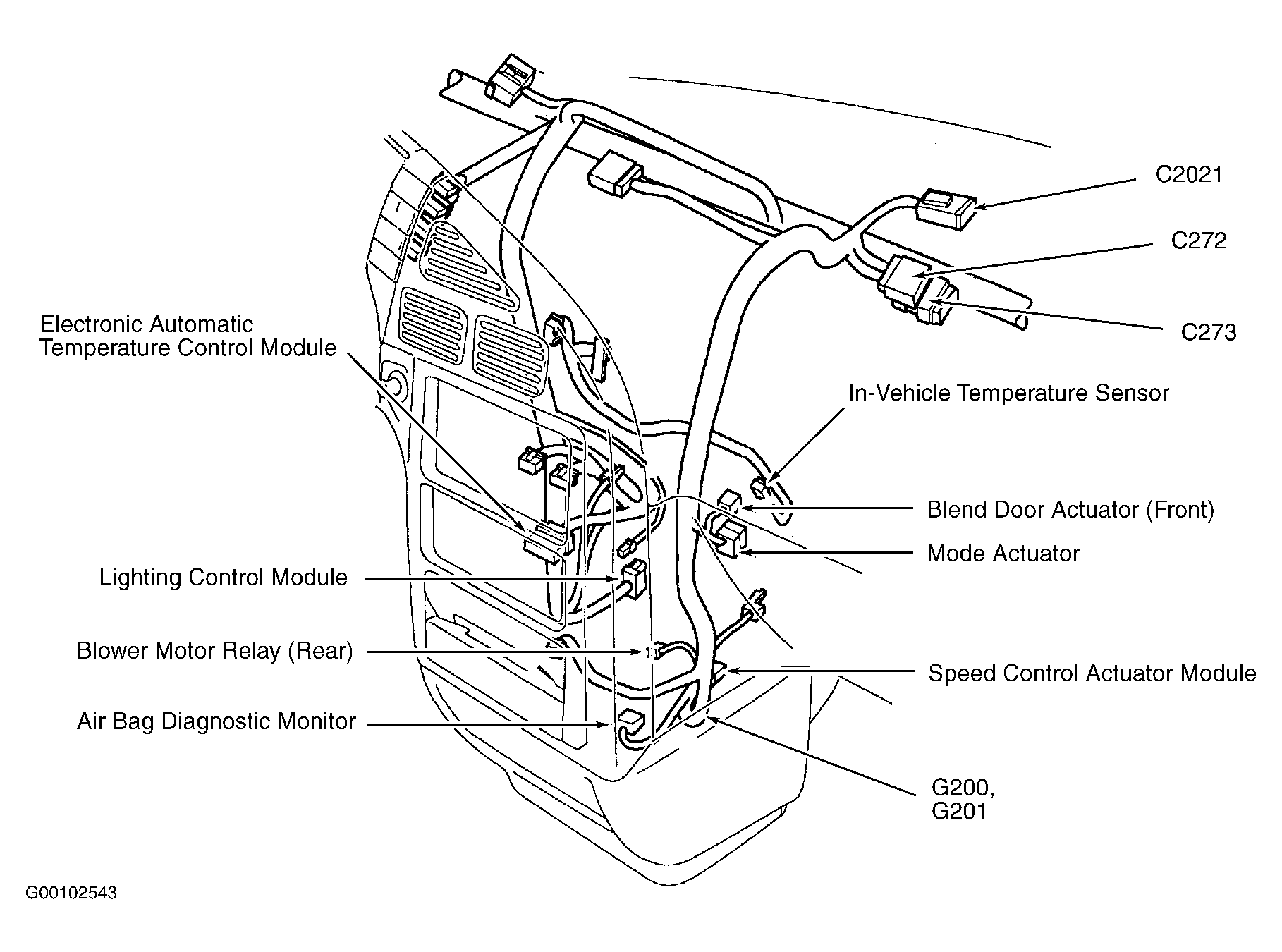 C2021

C272

C273

Electronic Automatic Temperature Control Module

In-Vehicle Temperature Sensor

Blend Door Actuator (Front)

Mode Actuator

Lighting Control Module

Blower Motor Relay (Rear)

Speed Control Actuator Module

Air Bag Diagnostic Monitor

G200, G201

G00102543