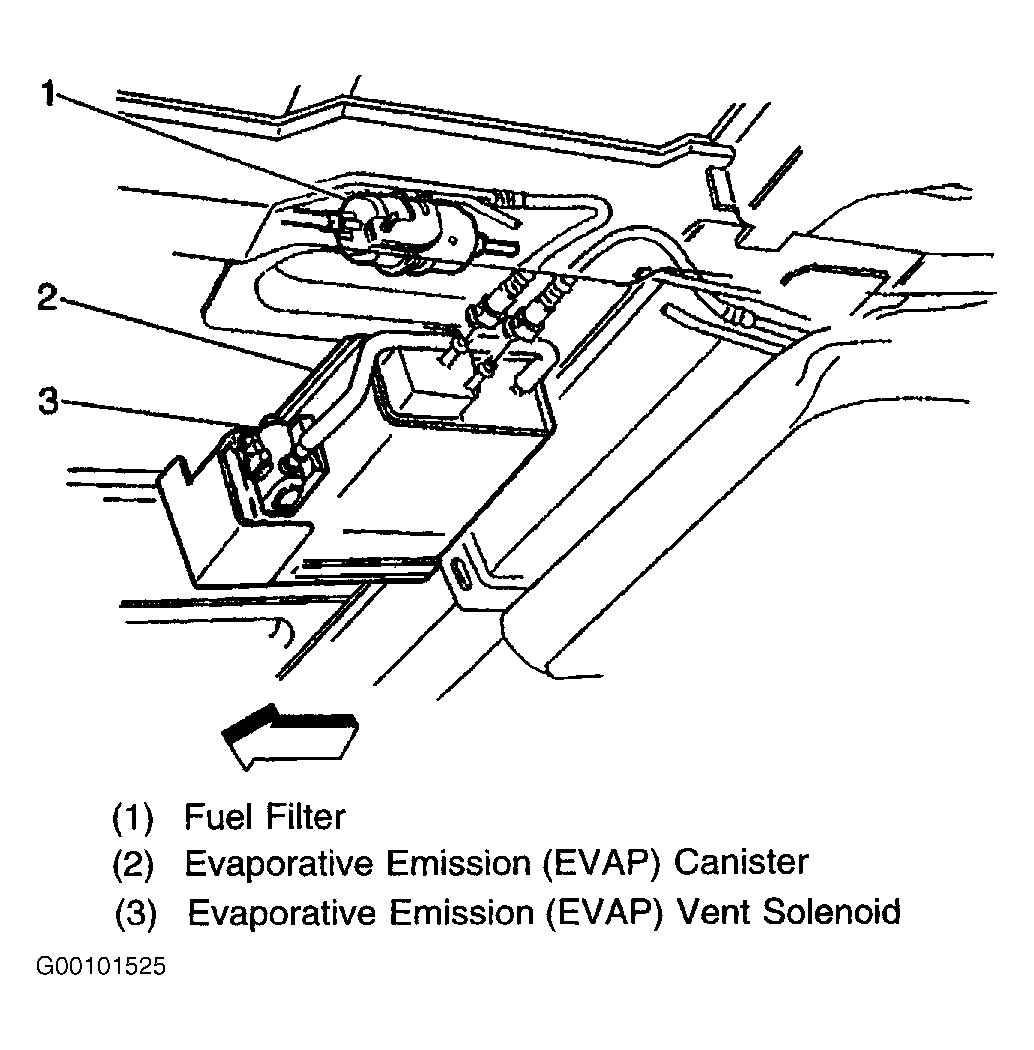 1
2
3

(1) Fuel Filter
(2) Evaporative Emission (EVAP) Canister
(3) Evaporative Emission (EVAP) Vent Solenoid

G00101525