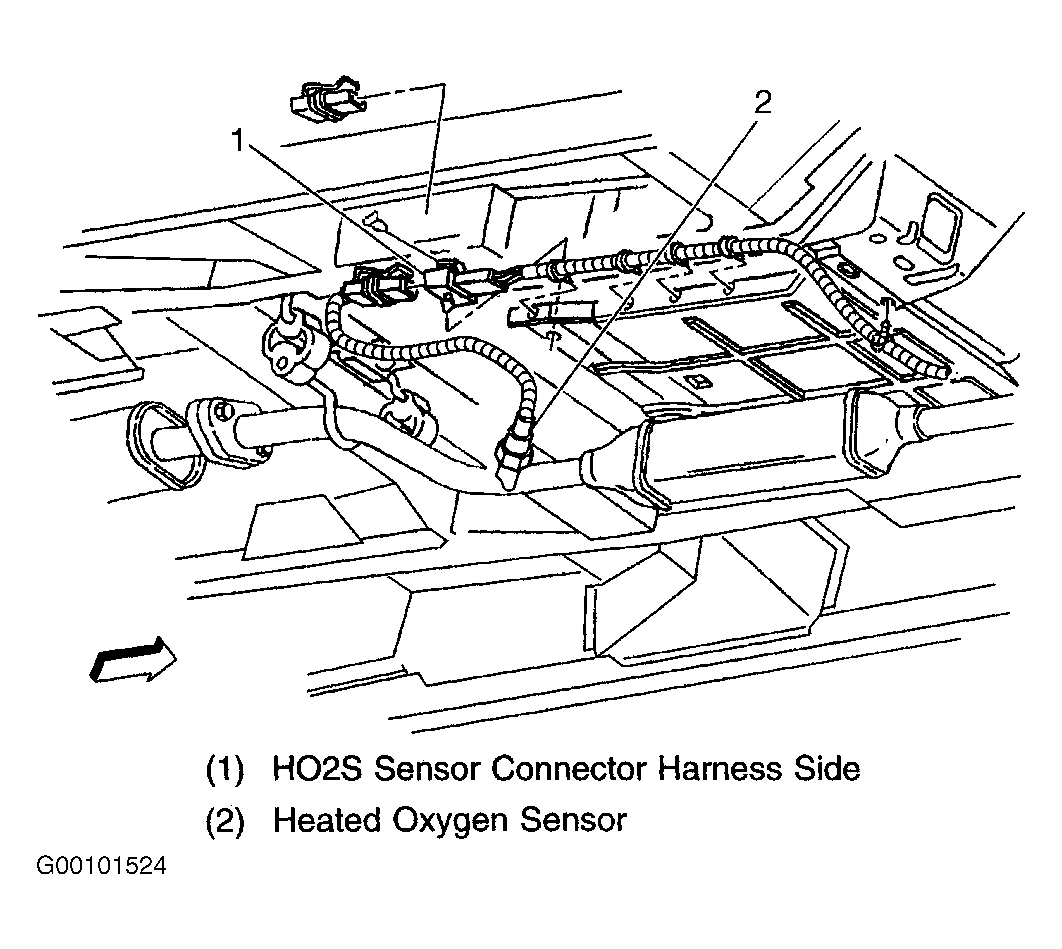 1

2

(1) HO2S Sensor Connector Harness Side

(2) Heated Oxygen Sensor

G00101524