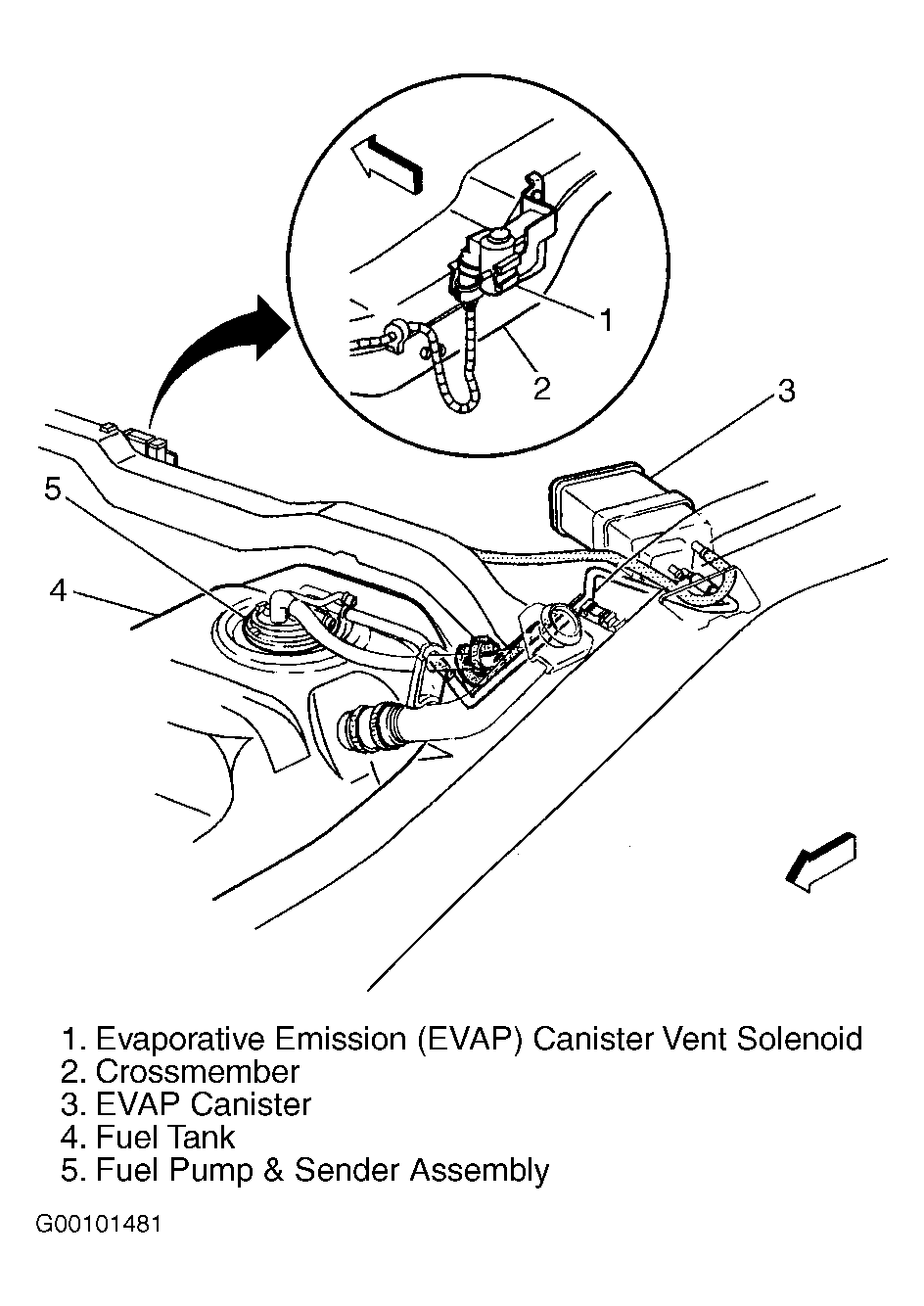 1
2
3
5
4

1. Evaporative Emission (EVAP) Canister Vent Solenoid
2. Crossmember
3. EVAP Canister
4. Fuel Tank
5. Fuel Pump & Sender Assembly

G00101481