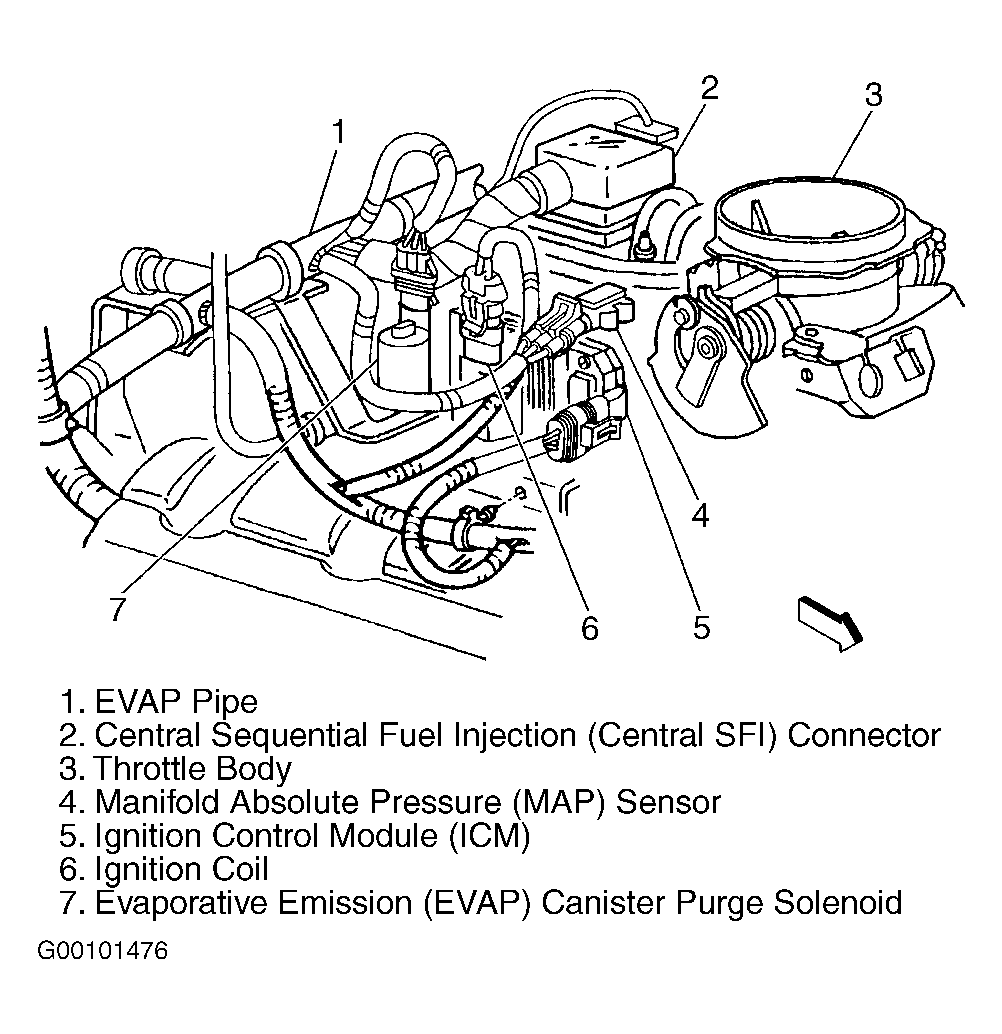 1
2
3
4
5
6
7

1. EVAP Pipe
2. Central Sequential Fuel Injection (Central SFI) Connector
3. Throttle Body
4. Manifold Absolute Pressure (MAP) Sensor
5. Ignition Control Module (ICM)
6. Ignition Coil
7. Evaporative Emission (EVAP) Canister Purge Solenoid

G00101476