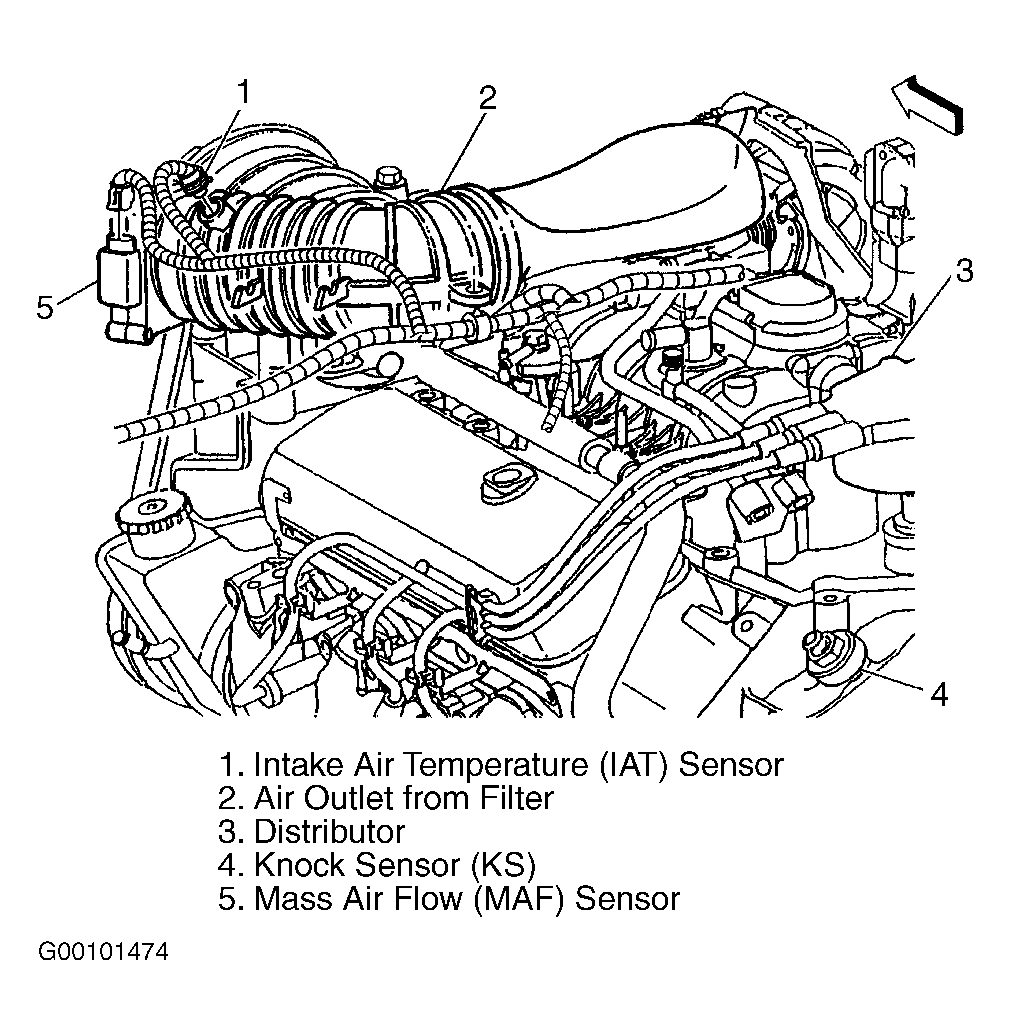 1
2
3
5
4

1. Intake Air Temperature (IAT) Sensor
2. Air Outlet from Filter
3. Distributor
4. Knock Sensor (KS)
5. Mass Air Flow (MAF) Sensor

G00101474