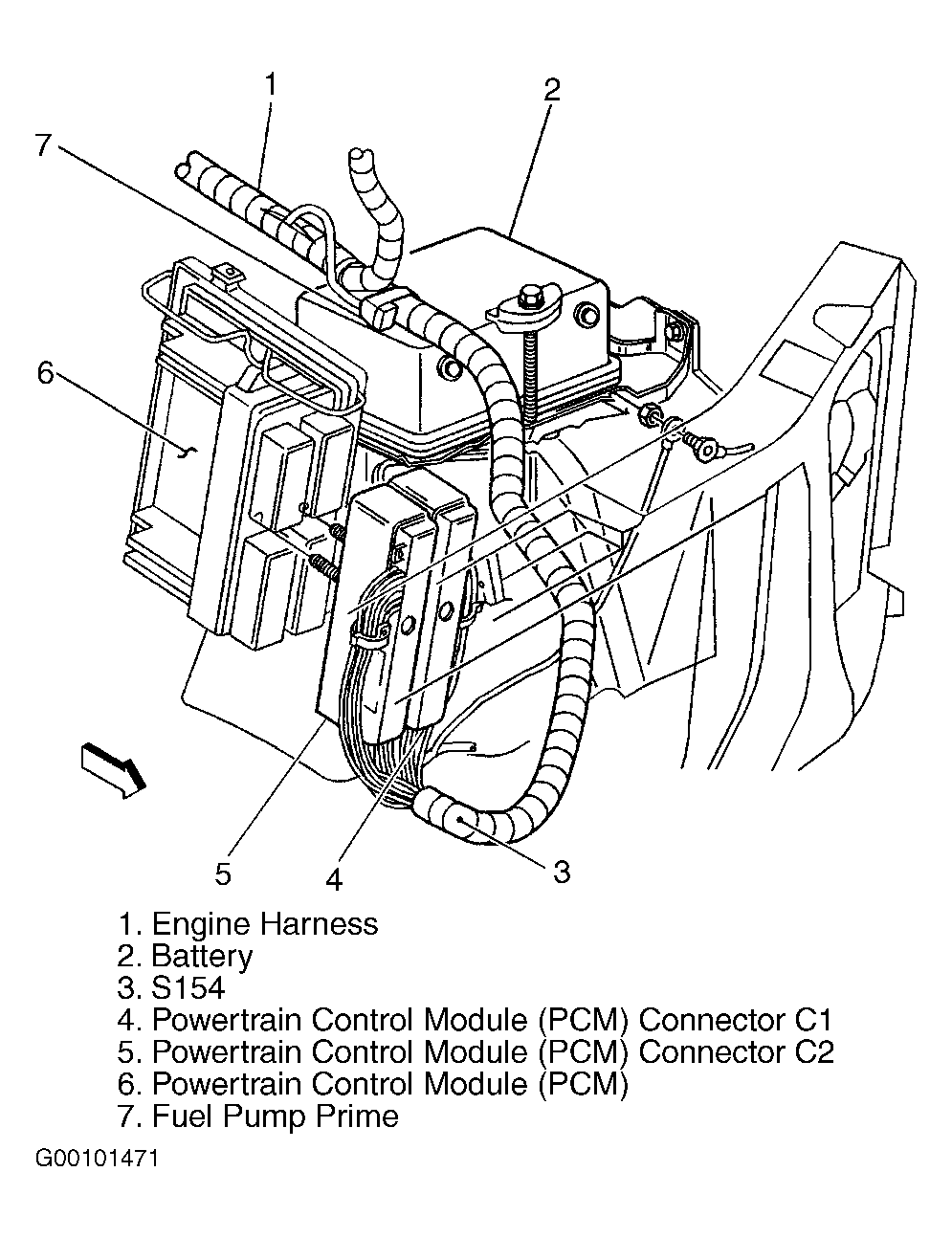 1
2
7
6
5
4
3

1. Engine Harness
2. Battery
3. S154
4. Powertrain Control Module (PCM) Connector C1
5. Powertrain Control Module (PCM) Connector C2
6. Powertrain Control Module (PCM)
7. Fuel Pump Prime

G00101471