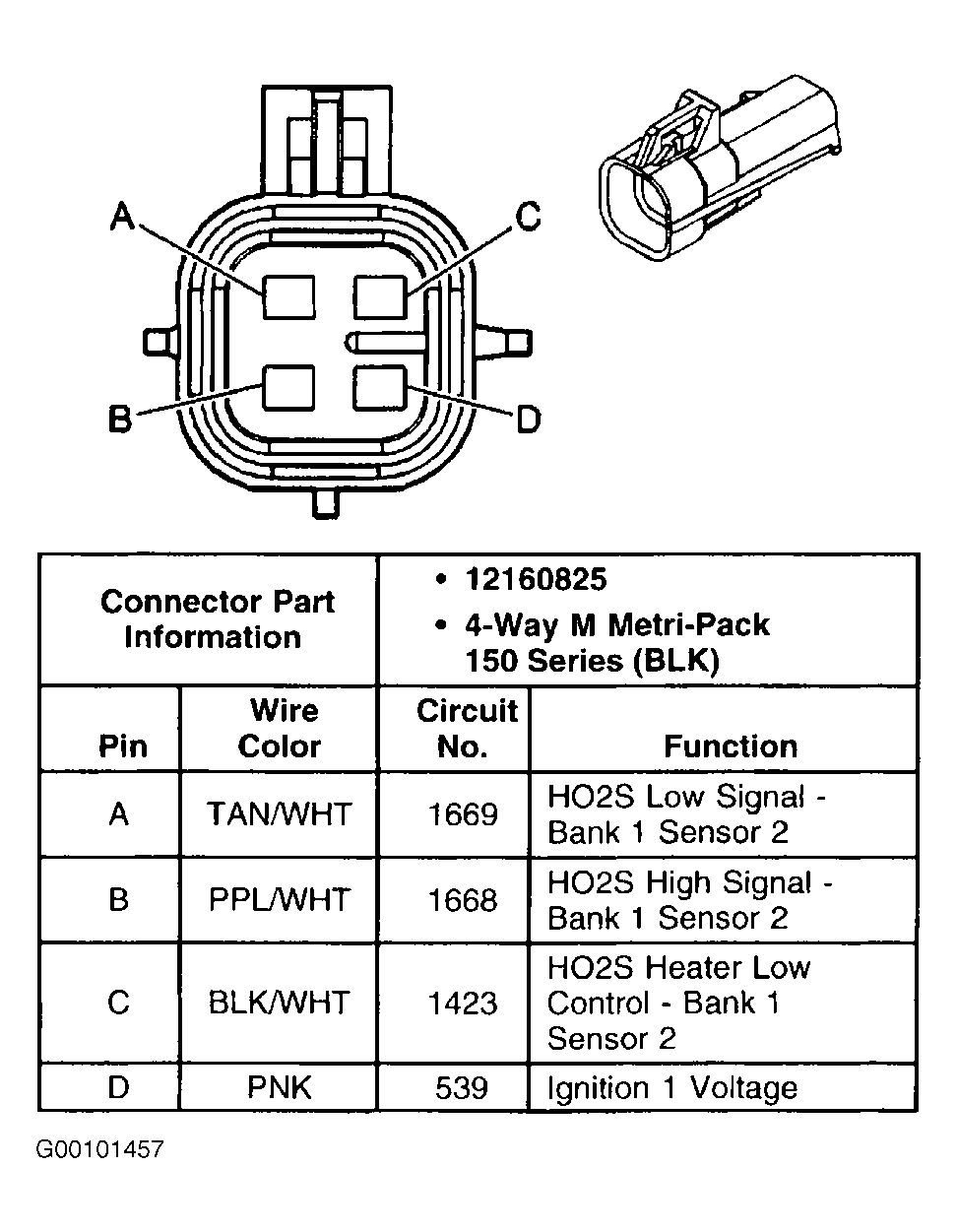 A
C
B
D

| Connector Part Information | | • 12160825 • 4-Way M Metri-Pack 150 Series (BLK) | |
|---|---|---|---|
| Pin | Wire Color | Circuit No. | Function |
| A | TAN/WHT | 1669 | HO2S Low Signal - Bank 1 Sensor 2 |
| B | PPL/WHT | 1668 | HO2S High Signal - Bank 1 Sensor 2 |
| C | BLK/WHT | 1423 | HO2S Heater Low Control - Bank 1 Sensor 2 |
| D | PNK | 539 | Ignition 1 Voltage |

G00101457