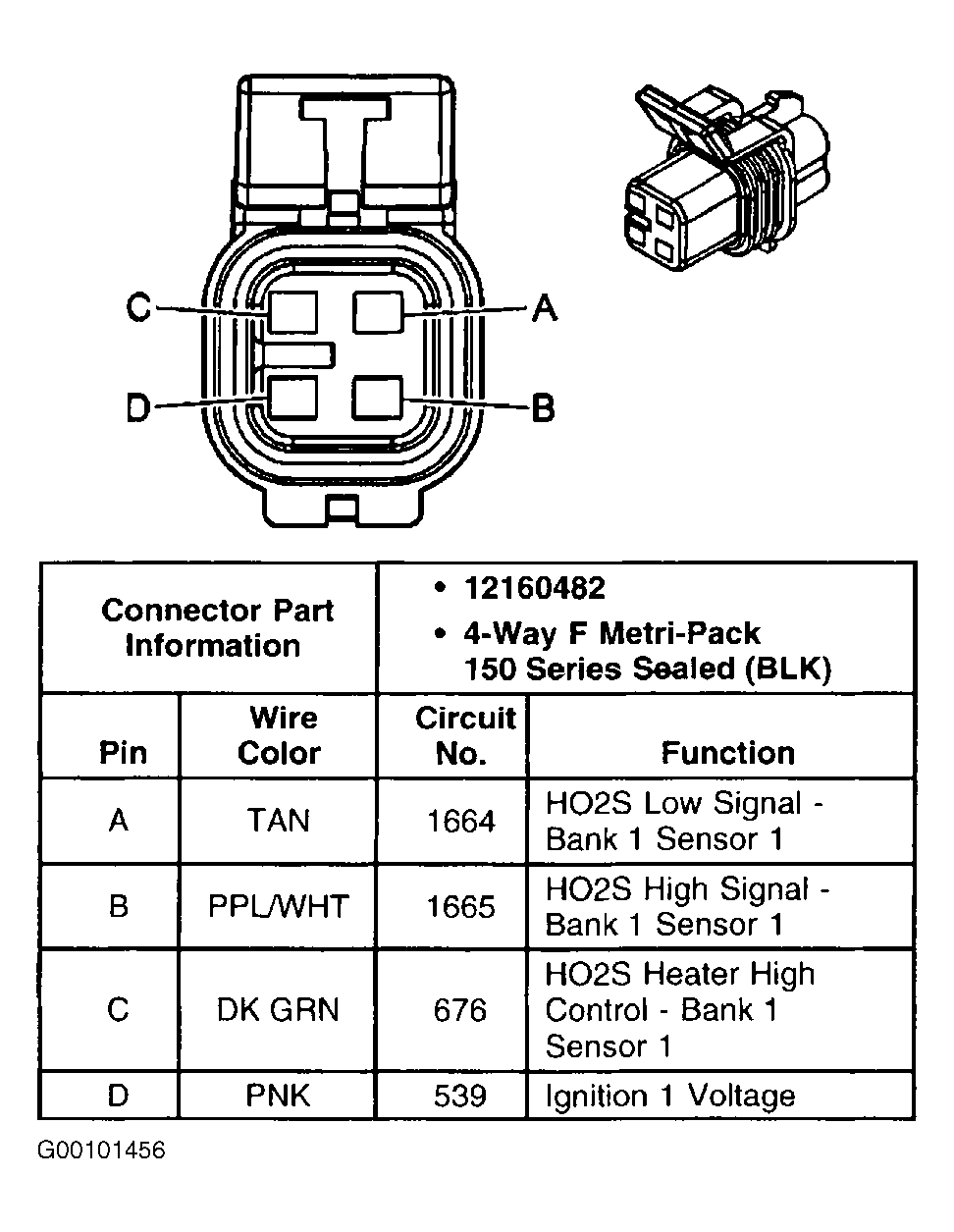 C
A
D
B

| Connector Part Information | | • 12160482 • 4-Way F Metri-Pack 150 Series Sealed (BLK) | |
|---|---|---|---|
| Pin | Wire Color | Circuit No. | Function |
| A | TAN | 1664 | HO2S Low Signal - Bank 1 Sensor 1 |
| B | PPL/WHT | 1665 | HO2S High Signal - Bank 1 Sensor 1 |
| C | DK GRN | 676 | HO2S Heater High Control - Bank 1 Sensor 1 |
| D | PNK | 539 | Ignition 1 Voltage |

G00101456