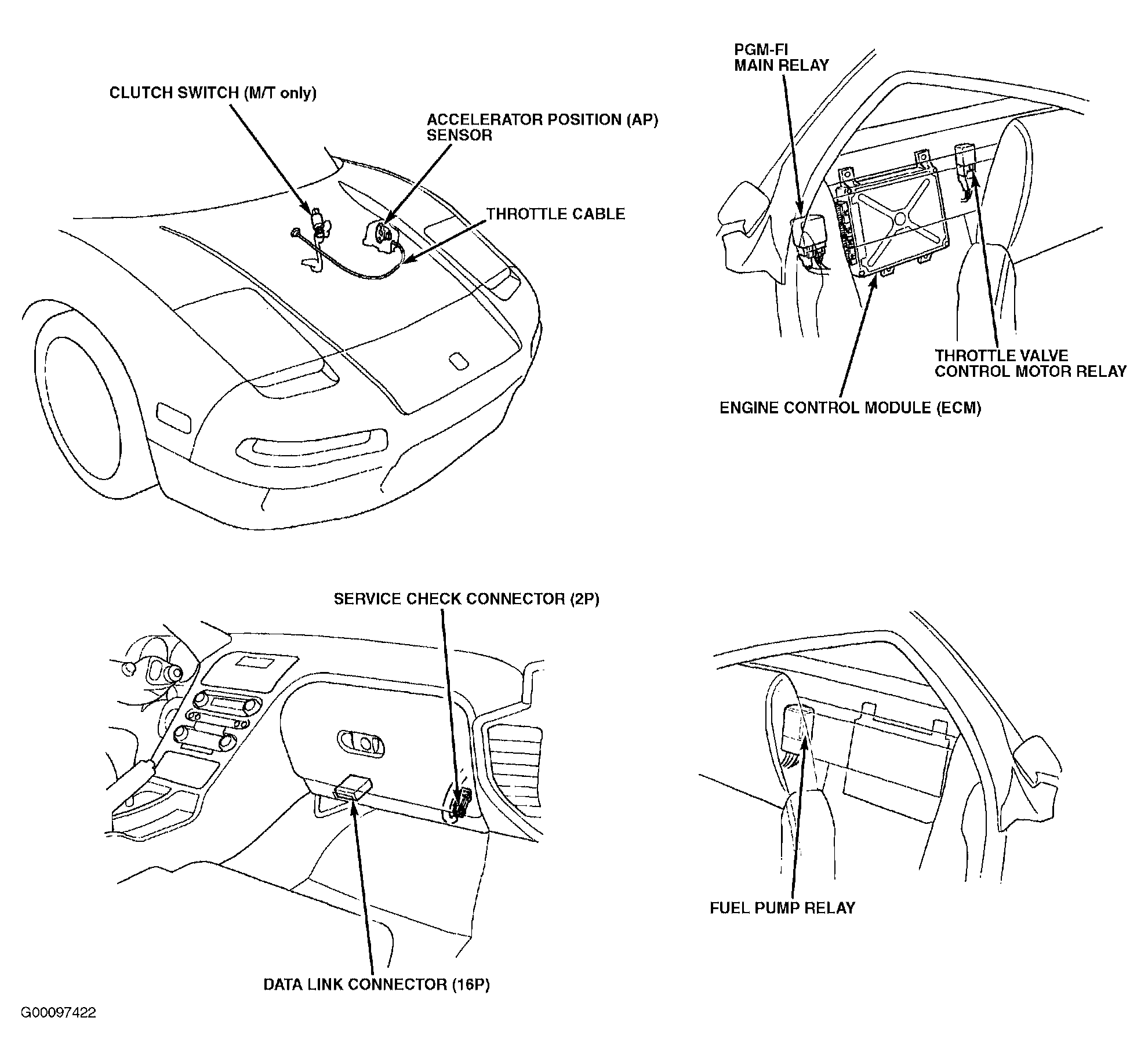 CLUTCH SWITCH (M/T only)

ACCELERATOR POSITION (AP) SENSOR

THROTTLE CABLE

PGM-FI MAIN RELAY

THROTTLE VALVE CONTROL MOTOR RELAY

ENGINE CONTROL MODULE (ECM)

SERVICE CHECK CONNECTOR (2P)

DATA LINK CONNECTOR (16P)

FUEL PUMP RELAY

G00097422