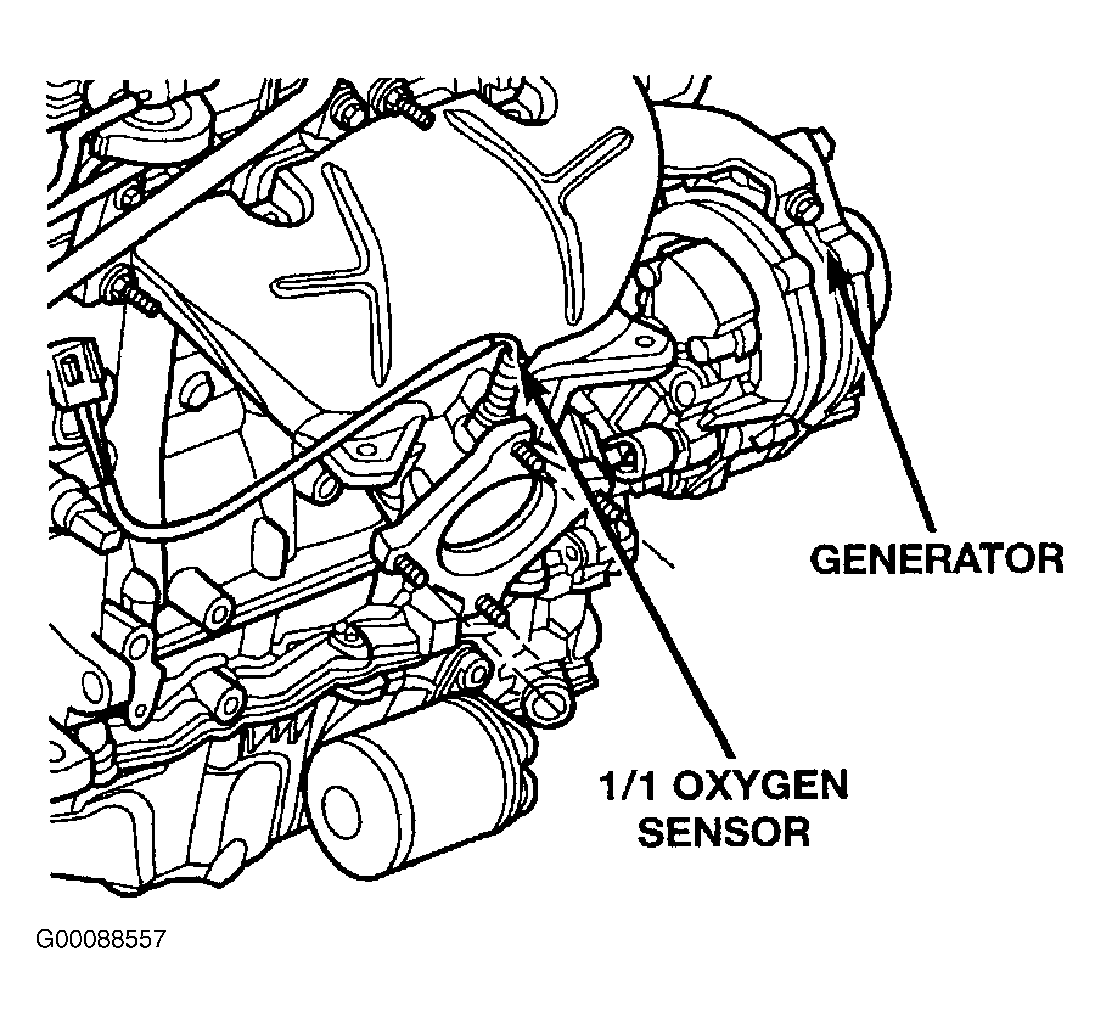 GENERATOR

1/1 OXYGEN SENSOR

G00088557