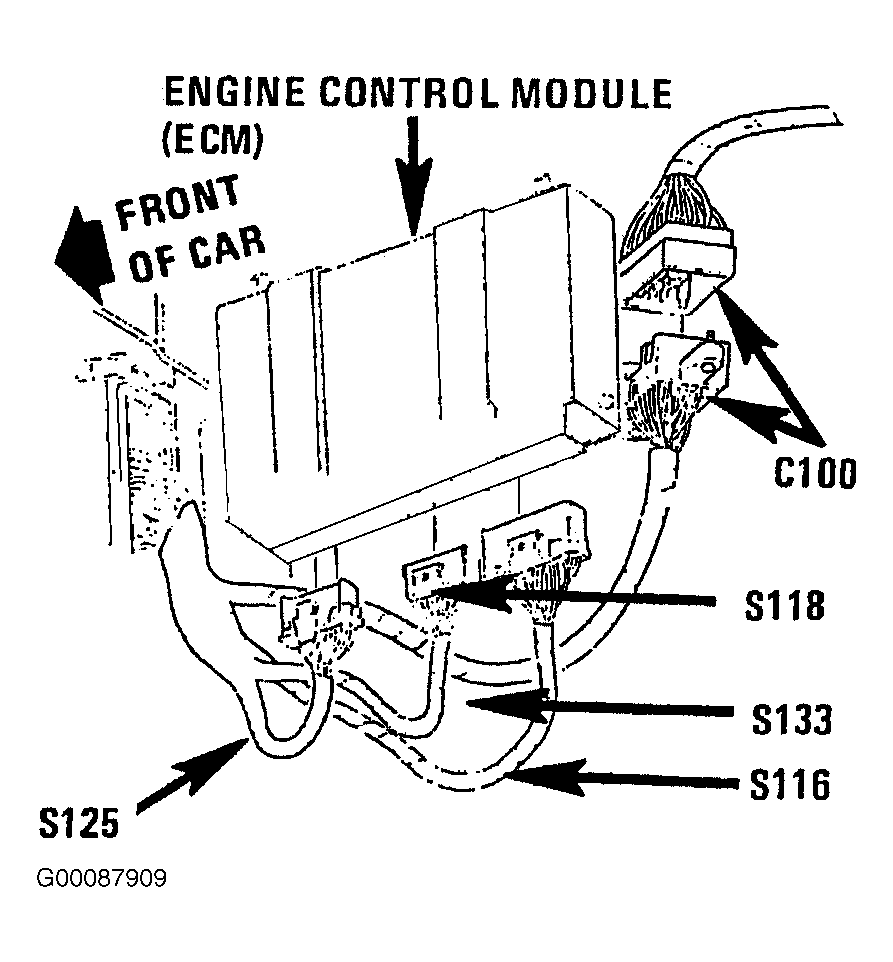 ENGINE CONTROL MODULE (ECM)

FRONT OF CAR

C100

S118

S133

S116

S125

G00087909