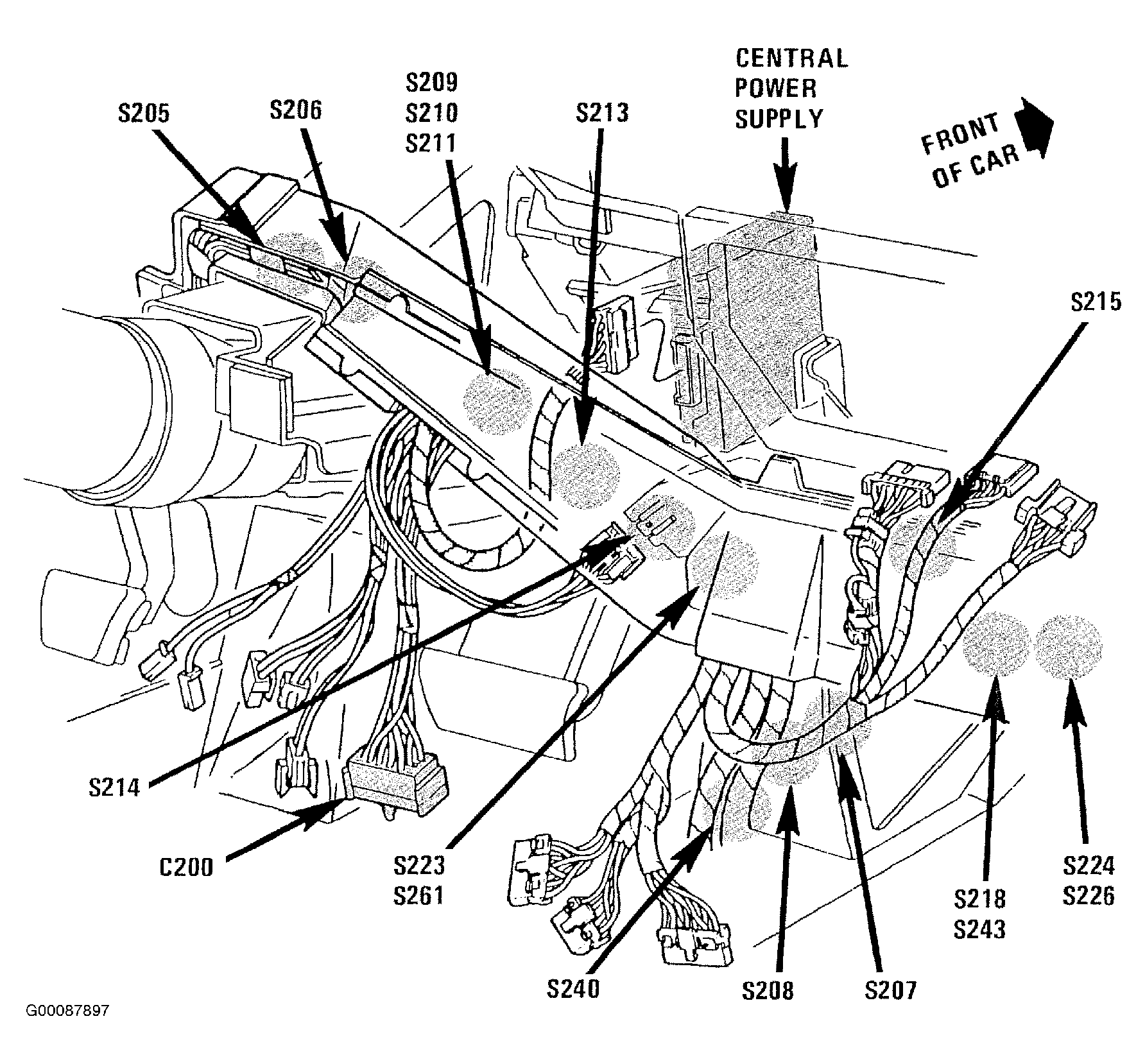 S205
S206
S209
S210
S211
S213
CENTRAL POWER SUPPLY
FRONT OF CAR
S215
S214
C200
S223
S261
S240
S208
S207
S218
S243
S224
S226
G00087897