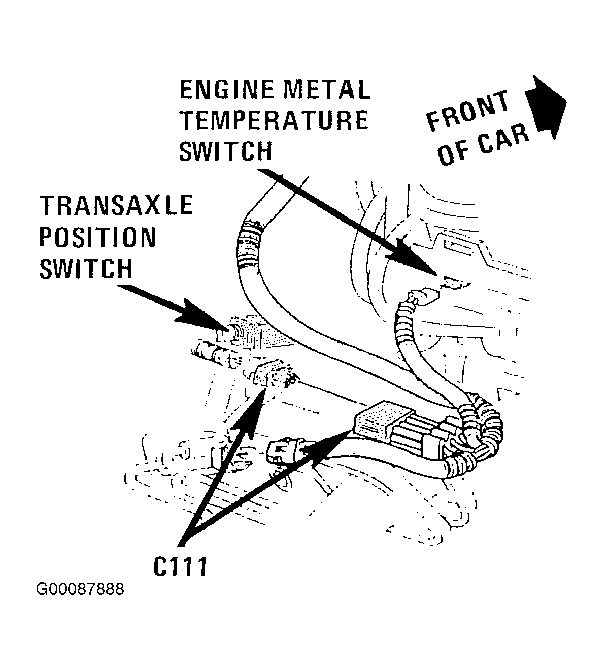 ENGINE METAL TEMPERATURE SWITCH

FRONT OF CAR

TRANSAXLE POSITION SWITCH

C111

G00087888