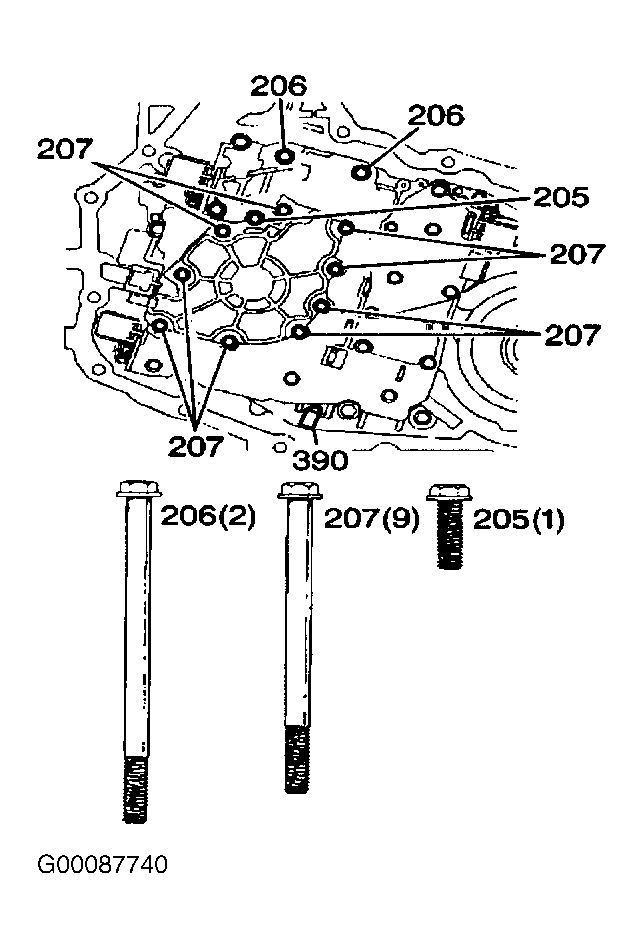 206
206
207
205
207
207
207
390
206(2)
207(9)
205(1)
G00087740