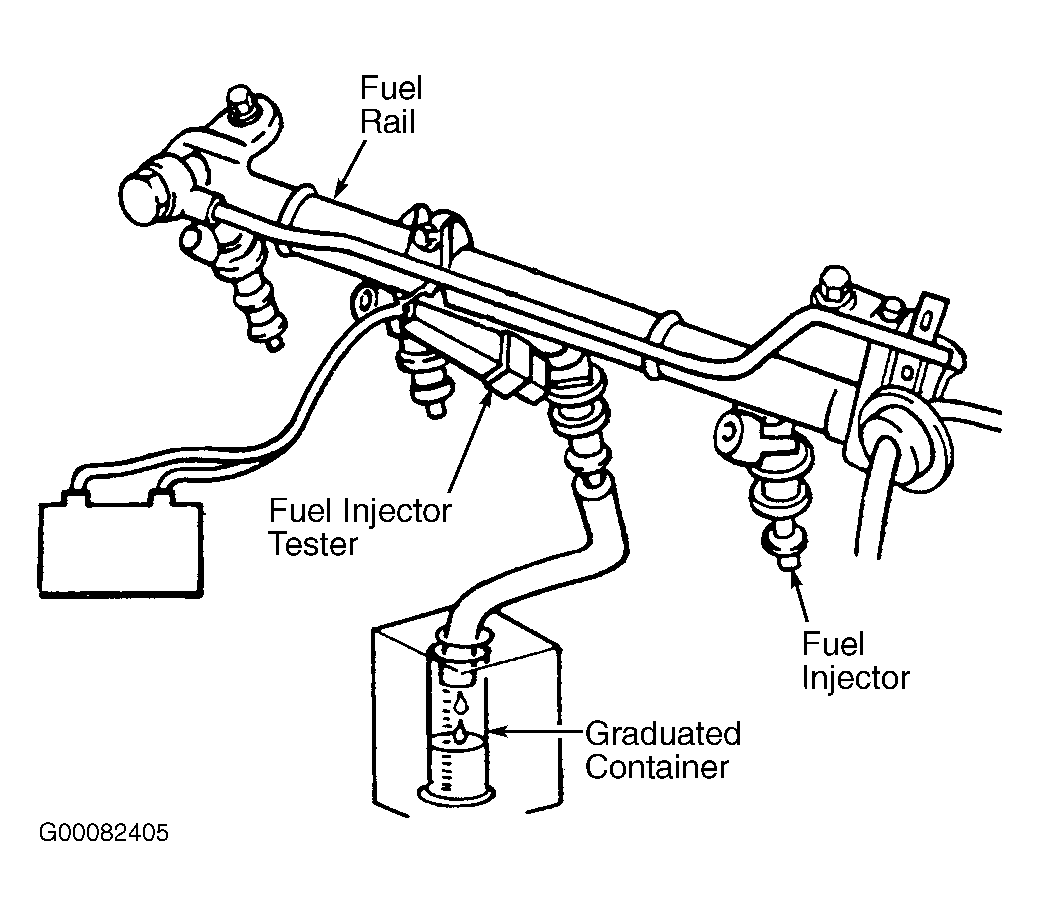 Fuel Rail

Fuel Injector Tester

Fuel Injector

Graduated Container

G00082405