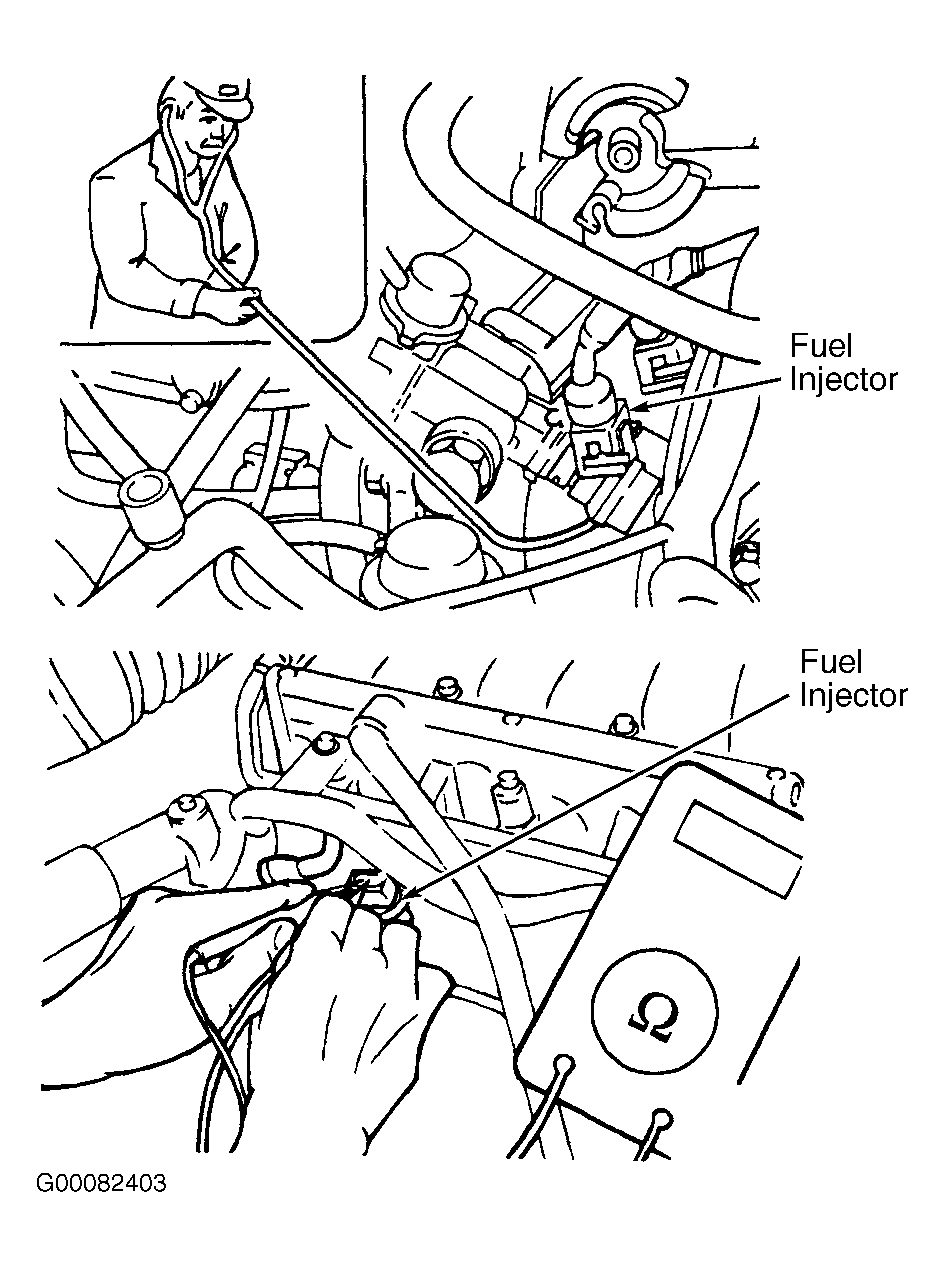 Fuel Injector

Fuel Injector

Ω

G00082403