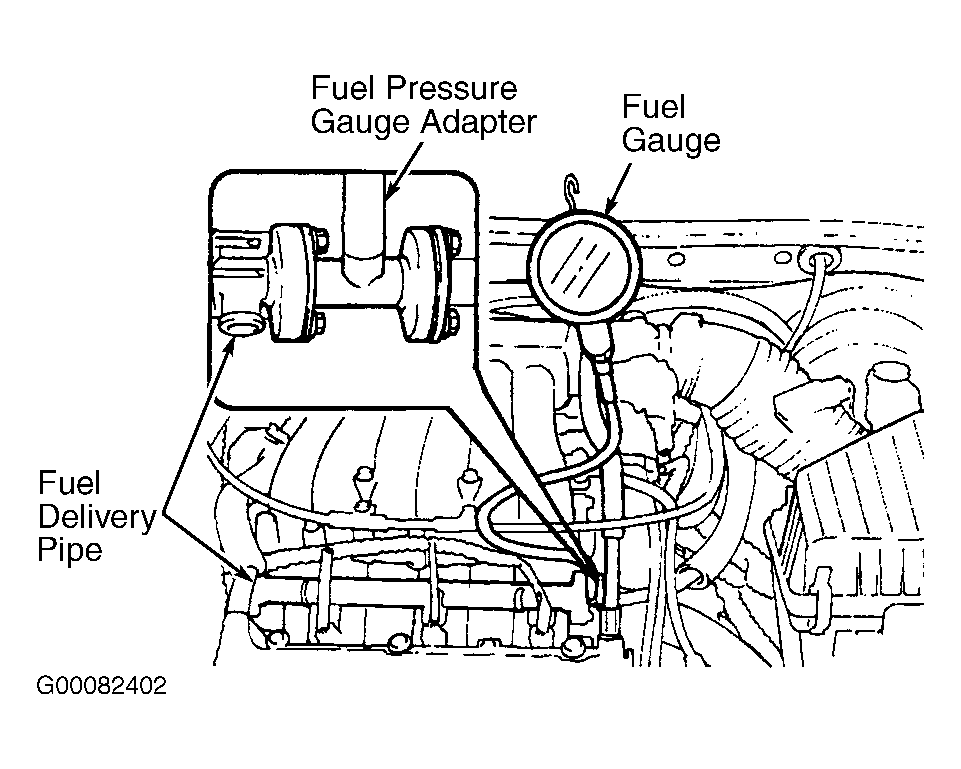 Fuel Pressure
Gauge Adapter

Fuel
Gauge

Fuel
Delivery
Pipe

G00082402