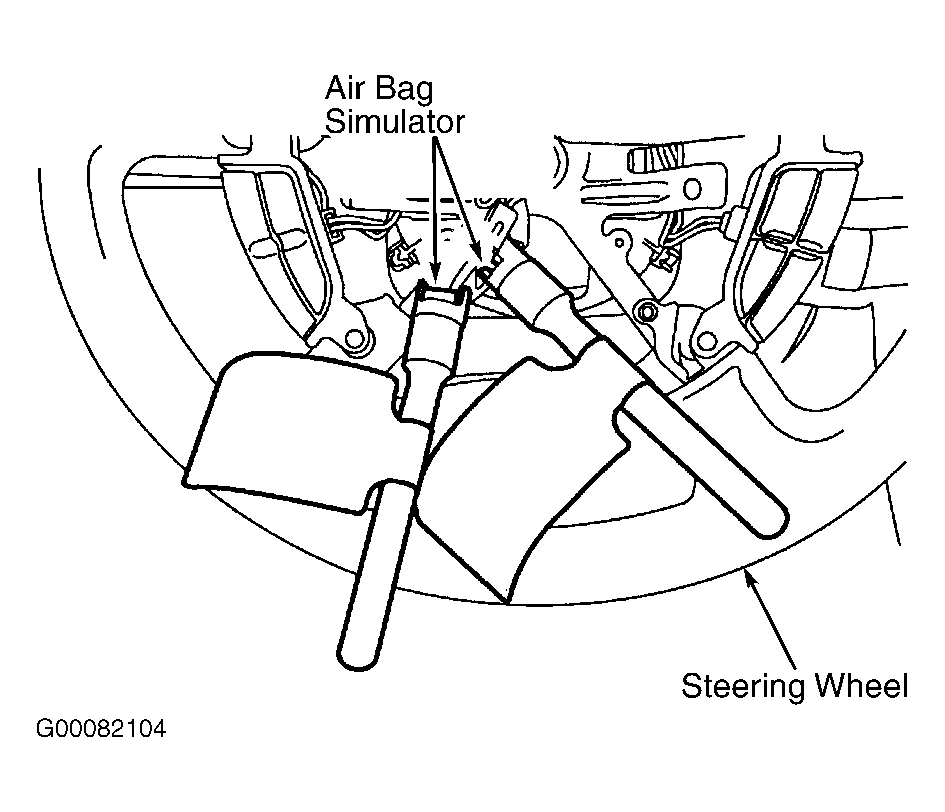 Air Bag Simulator

Steering Wheel

G00082104