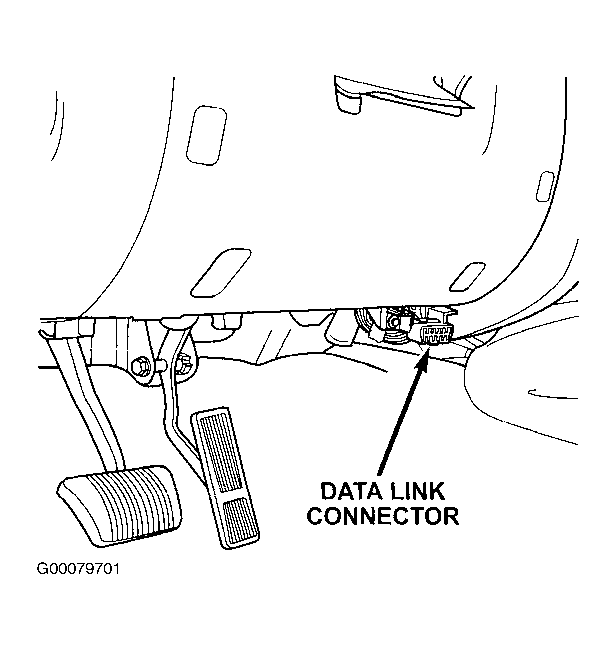 DATA LINK
CONNECTOR

G00079701