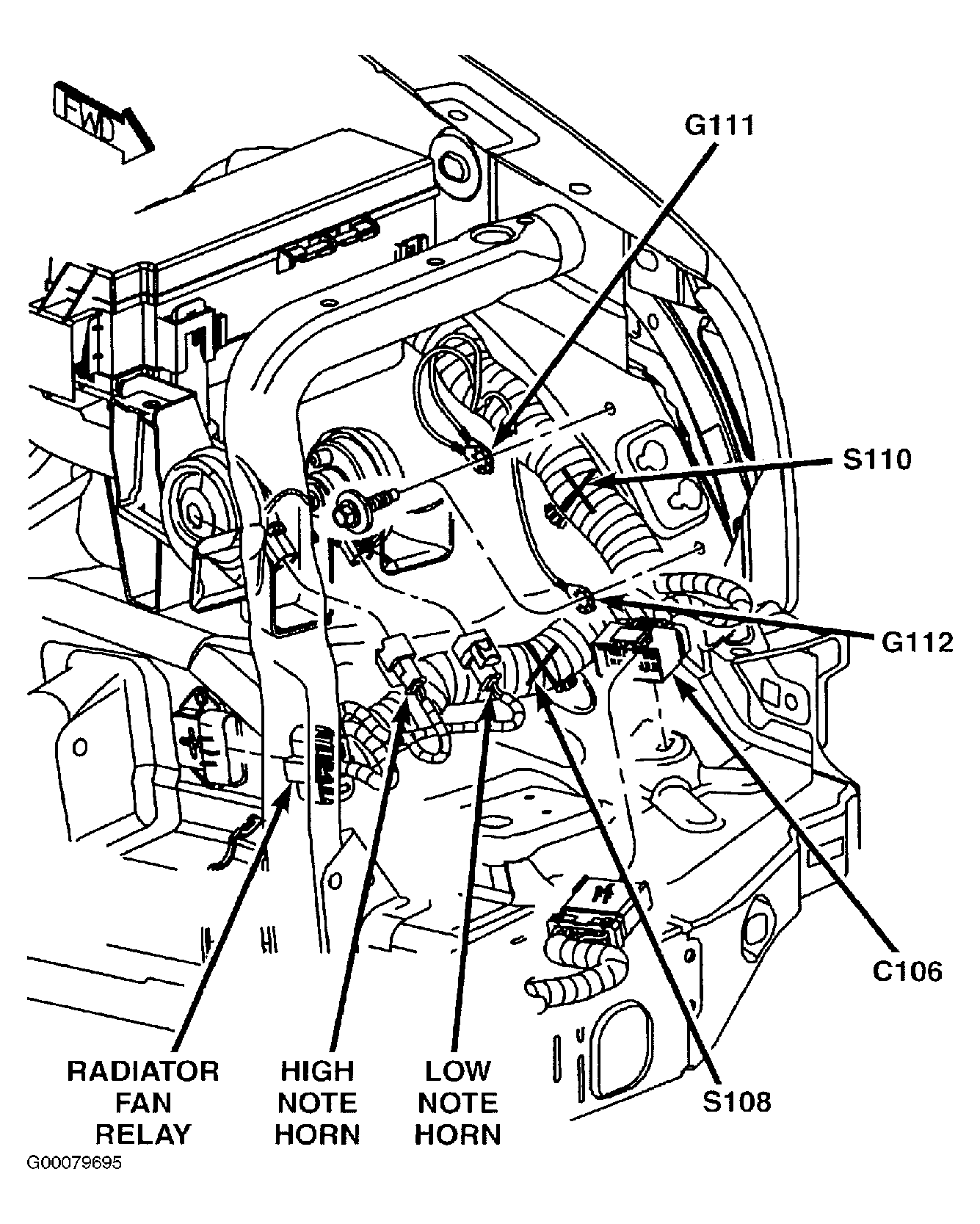 FWD

G111

S110

G112

C106

S108

RADIATOR FAN RELAY

HIGH NOTE HORN

LOW NOTE HORN

G00079695