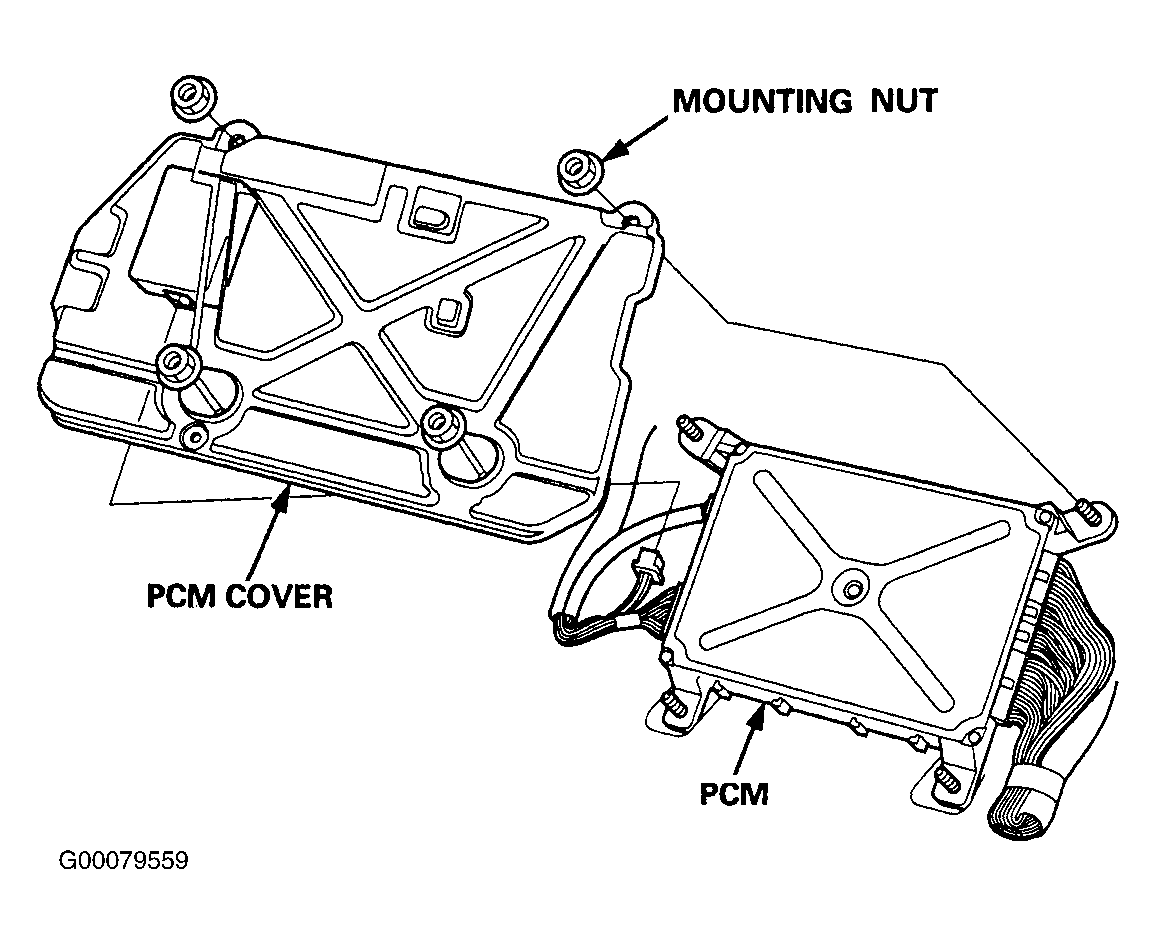 MOUNTING NUT

PCM COVER

PCM

G00079559