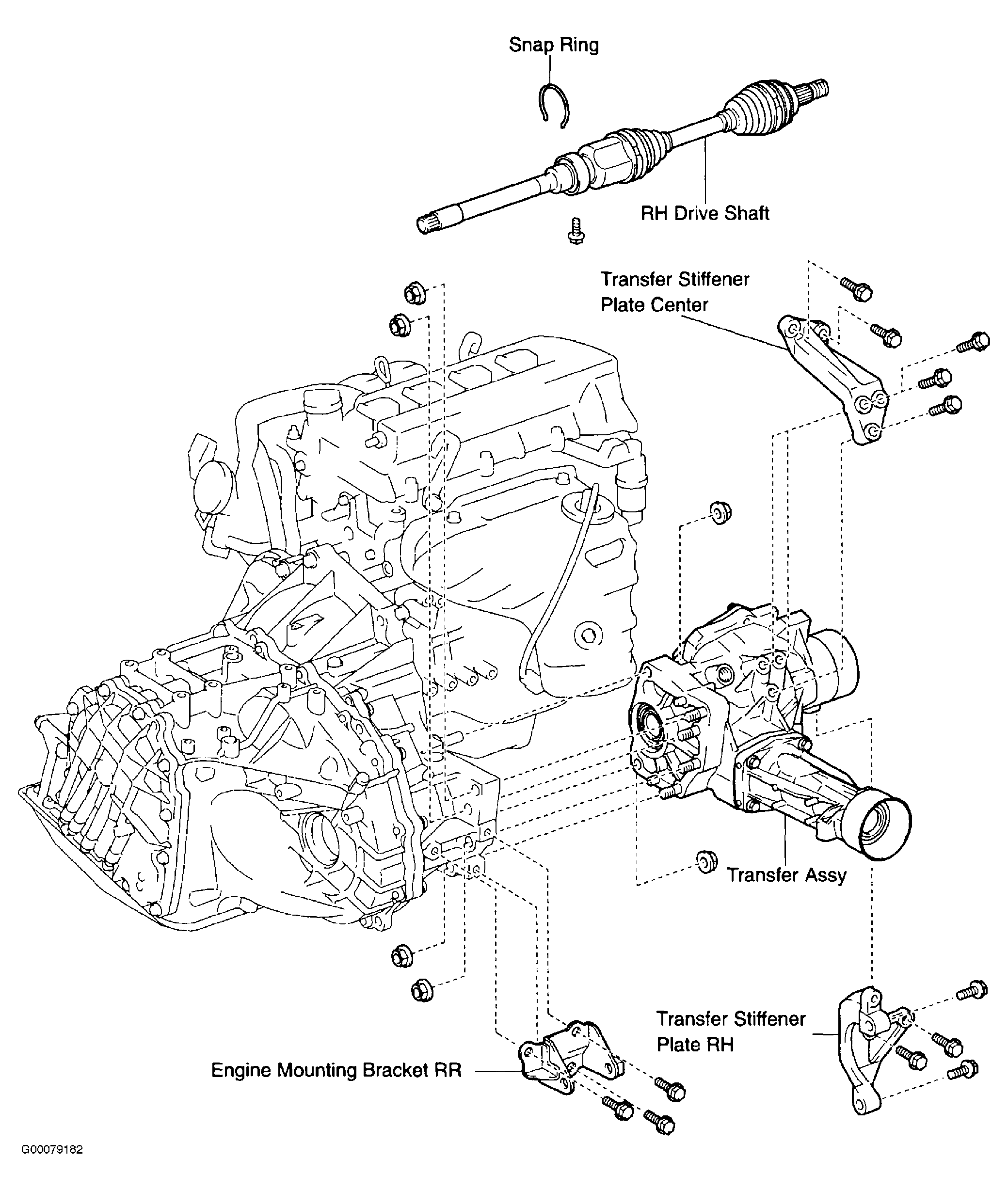 Snap Ring

RH Drive Shaft

Transfer Stiffener Plate Center

Transfer Assy

Transfer Stiffener Plate RH

Engine Mounting Bracket RR

G00079182