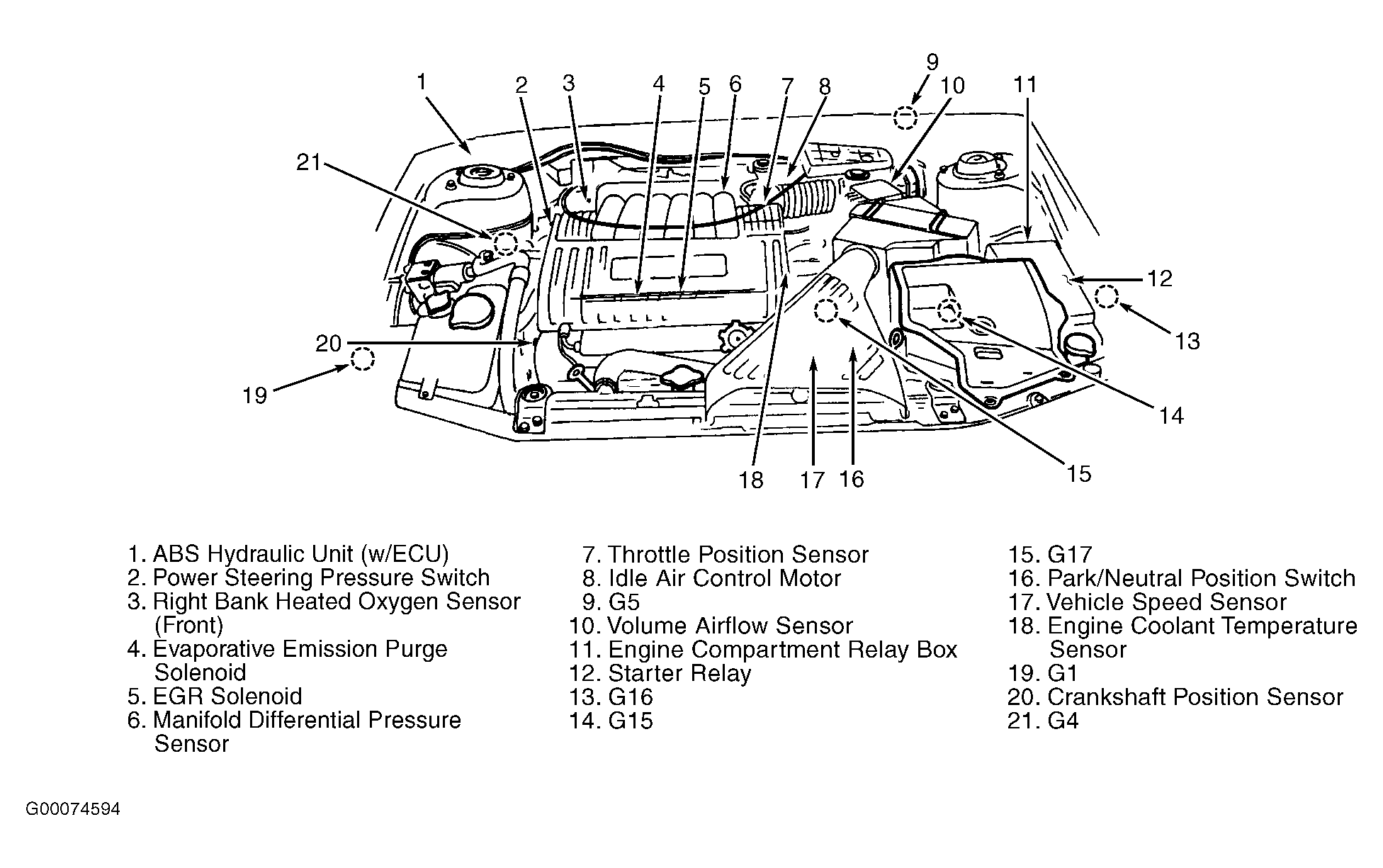 1
2
3
4
5
6
7
8
9
10
11
21
12
13
20
19
14
15
18
17
16

1. ABS Hydraulic Unit (w/ECU)
2. Power Steering Pressure Switch
3. Right Bank Heated Oxygen Sensor (Front)
4. Evaporative Emission Purge Solenoid
5. EGR Solenoid
6. Manifold Differential Pressure Sensor

7. Throttle Position Sensor
8. Idle Air Control Motor
9. G5
10. Volume Airflow Sensor
11. Engine Compartment Relay Box
12. Starter Relay
13. G16
14. G15

15. G17
16. Park/Neutral Position Switch
17. Vehicle Speed Sensor
18. Engine Coolant Temperature Sensor
19. G1
20. Crankshaft Position Sensor
21. G4

G00074594