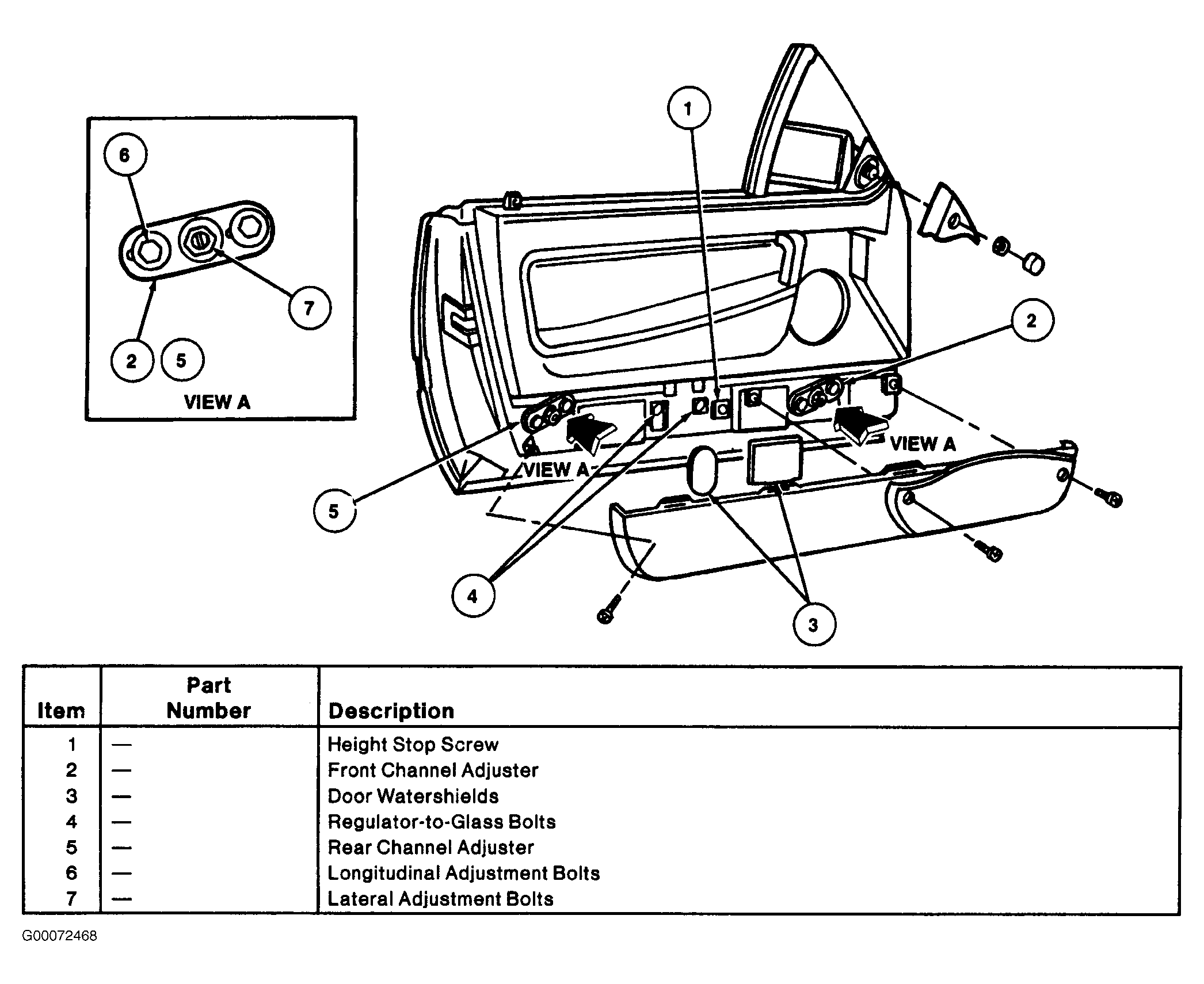 6

7

2 5

VIEW A

1

2

VIEW A

VIEW A

5

4

3

| Item | Part Number | Description |
|---|---|---|
| 1 | — | Height Stop Screw |
| 2 | — | Front Channel Adjuster |
| 3 | — | Door Watershields |
| 4 | — | Regulator-to-Glass Bolts |
| 5 | — | Rear Channel Adjuster |
| 6 | — | Longitudinal Adjustment Bolts |
| 7 | — | Lateral Adjustment Bolts |

G00072468