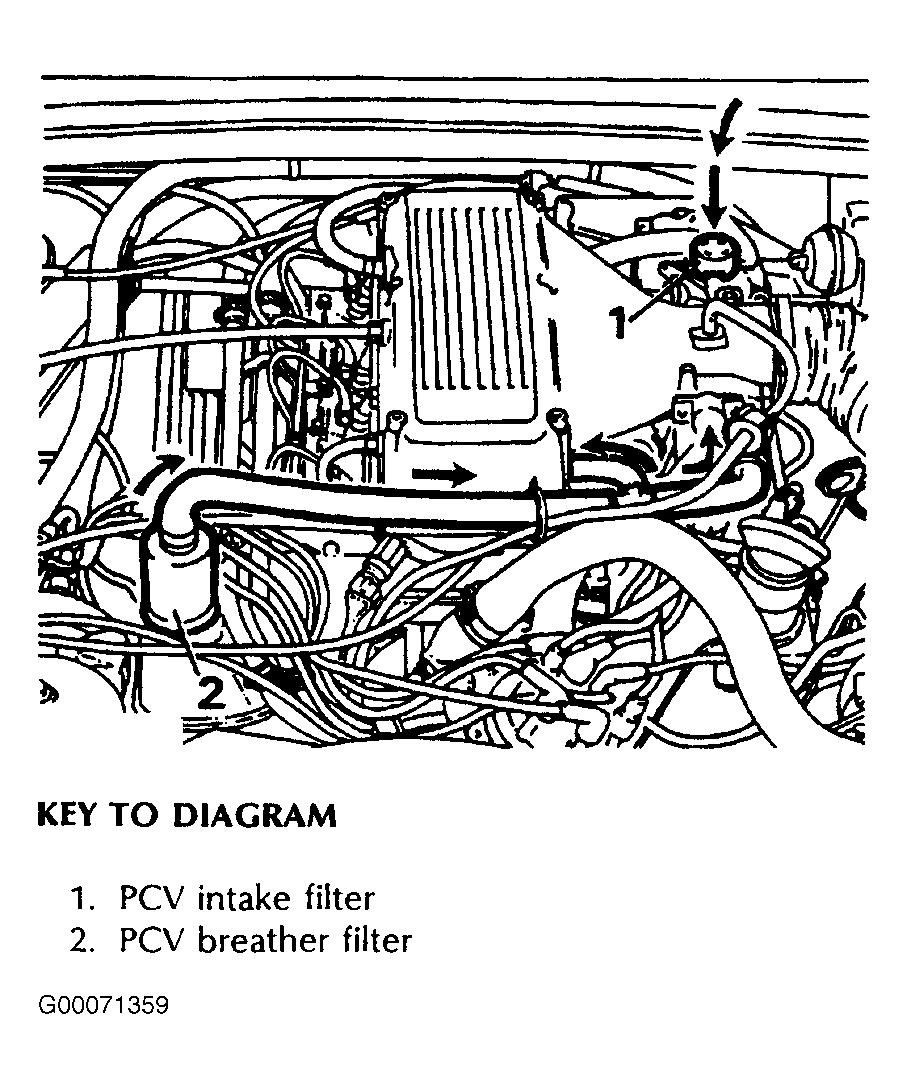 1

2

KEY TO DIAGRAM

1. PCV intake filter
2. PCV breather filter

G00071359