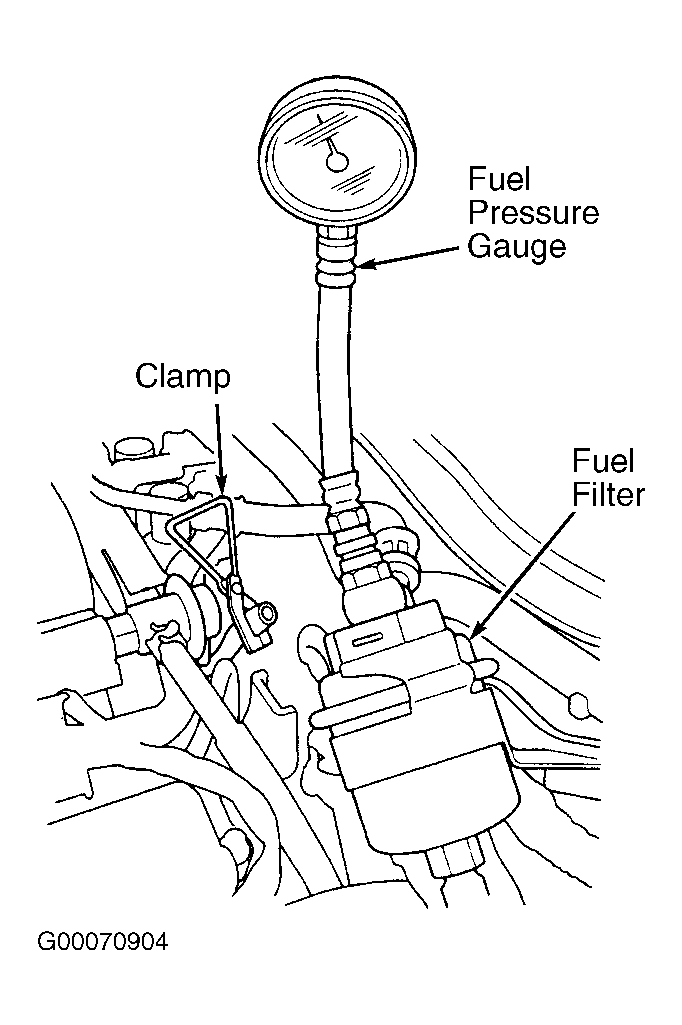 Fuel Pressure Gauge

Clamp

Fuel Filter

G00070904