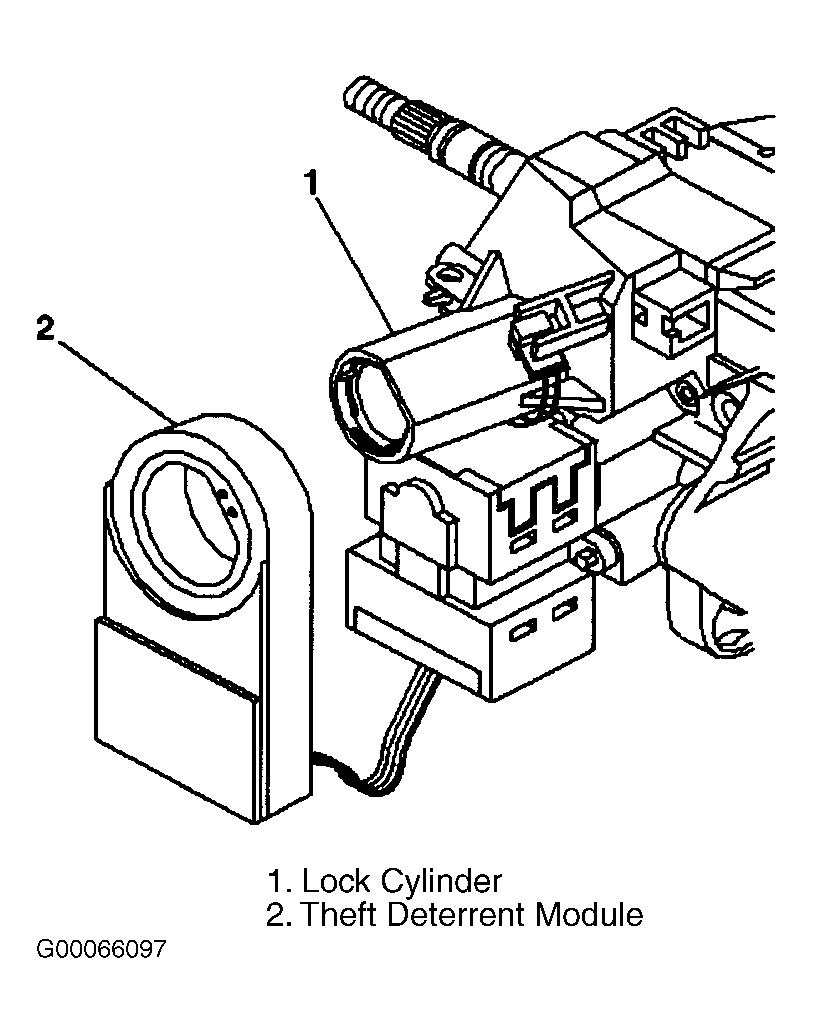 1

2

1. Lock Cylinder
2. Theft Deterrent Module

G00066097