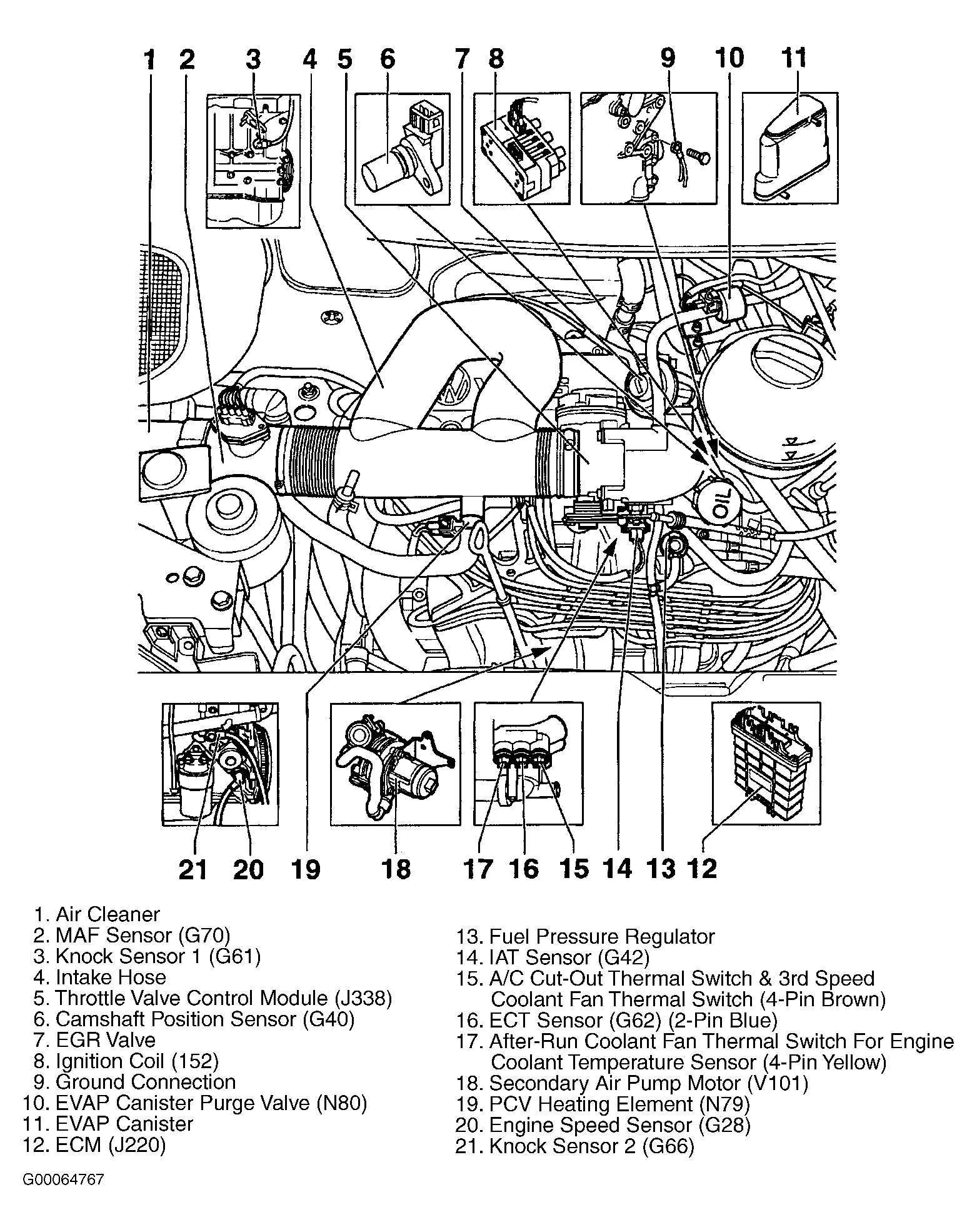 1 2 3 4 5 6 7 8 9 10 11

OIL

21 20 19 18 17 16 15 14 13 12

1. Air Cleaner
2. MAF Sensor (G70)
3. Knock Sensor 1 (G61)
4. Intake Hose
5. Throttle Valve Control Module (J338)
6. Camshaft Position Sensor (G40)
7. EGR Valve
8. Ignition Coil (152)
9. Ground Connection
10. EVAP Canister Purge Valve (N80)
11. EVAP Canister
12. ECM (J220)

13. Fuel Pressure Regulator
14. IAT Sensor (G42)
15. A/C Cut-Out Thermal Switch & 3rd Speed Coolant Fan Thermal Switch (4-Pin Brown)
16. ECT Sensor (G62) (2-Pin Blue)
17. After-Run Coolant Fan Thermal Switch For Engine Coolant Temperature Sensor (4-Pin Yellow)
18. Secondary Air Pump Motor (V101)
19. PCV Heating Element (N79)
20. Engine Speed Sensor (G28)
21. Knock Sensor 2 (G66)

G00064767