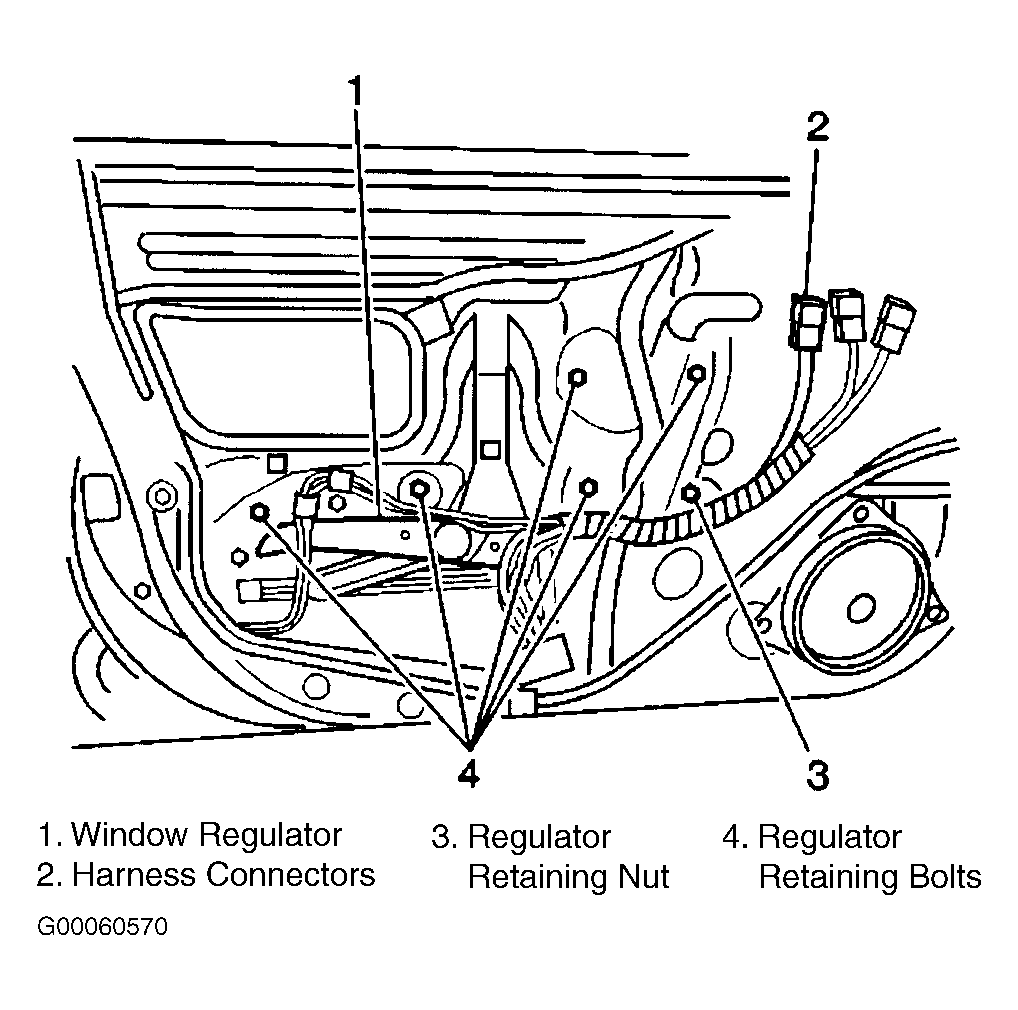 1

2

4

3

1. Window Regulator
2. Harness Connectors

3. Regulator Retaining Nut

4. Regulator Retaining Bolts

G00060570