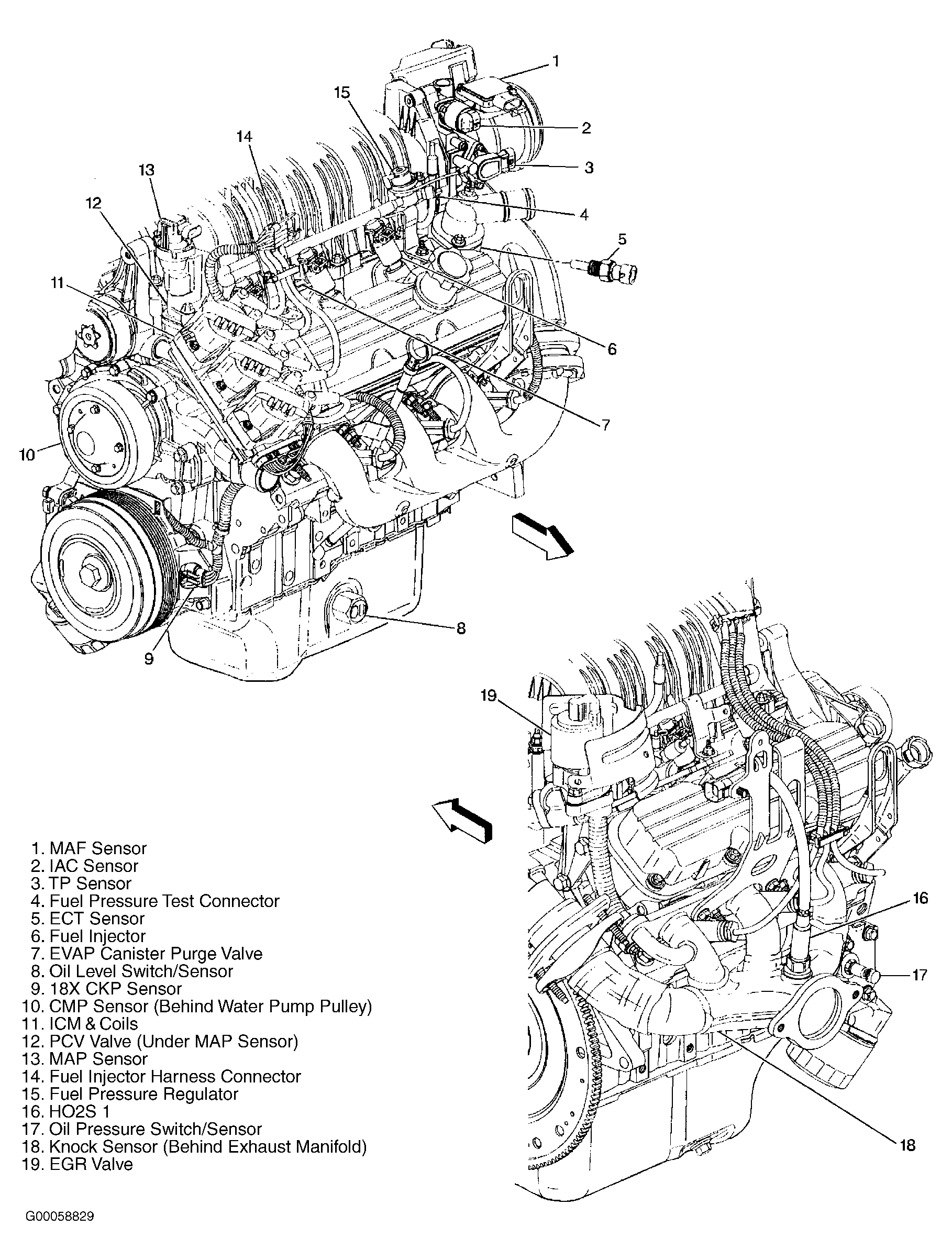 1
15
2
14
3
13
12
4
5
11
6
7
10
8
9
19
16
17
18

1. MAF Sensor
2. IAC Sensor
3. TP Sensor
4. Fuel Pressure Test Connector
5. ECT Sensor
6. Fuel Injector
7. EVAP Canister Purge Valve
8. Oil Level Switch/Sensor
9. 18X CKP Sensor
10. CMP Sensor (Behind Water Pump Pulley)
11. ICM & Coils
12. PCV Valve (Under MAP Sensor)
13. MAP Sensor
14. Fuel Injector Harness Connector
15. Fuel Pressure Regulator
16. HO2S 1
17. Oil Pressure Switch/Sensor
18. Knock Sensor (Behind Exhaust Manifold)
19. EGR Valve

G00058829