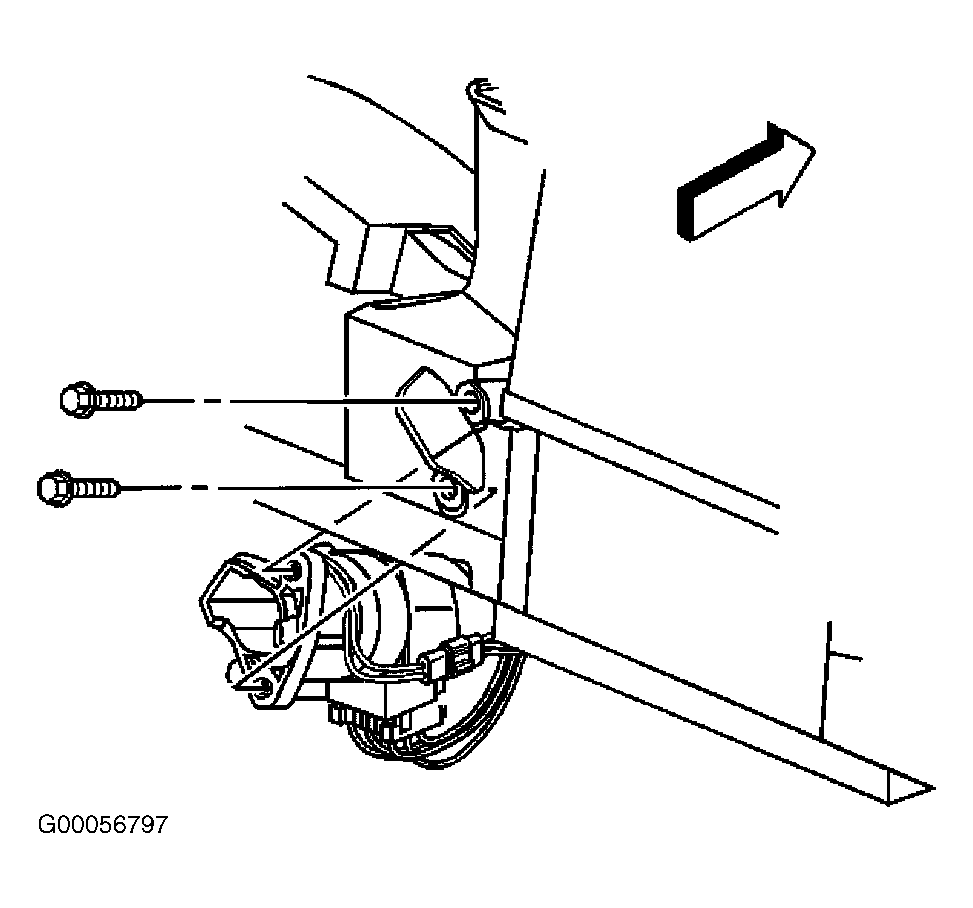 G00056797