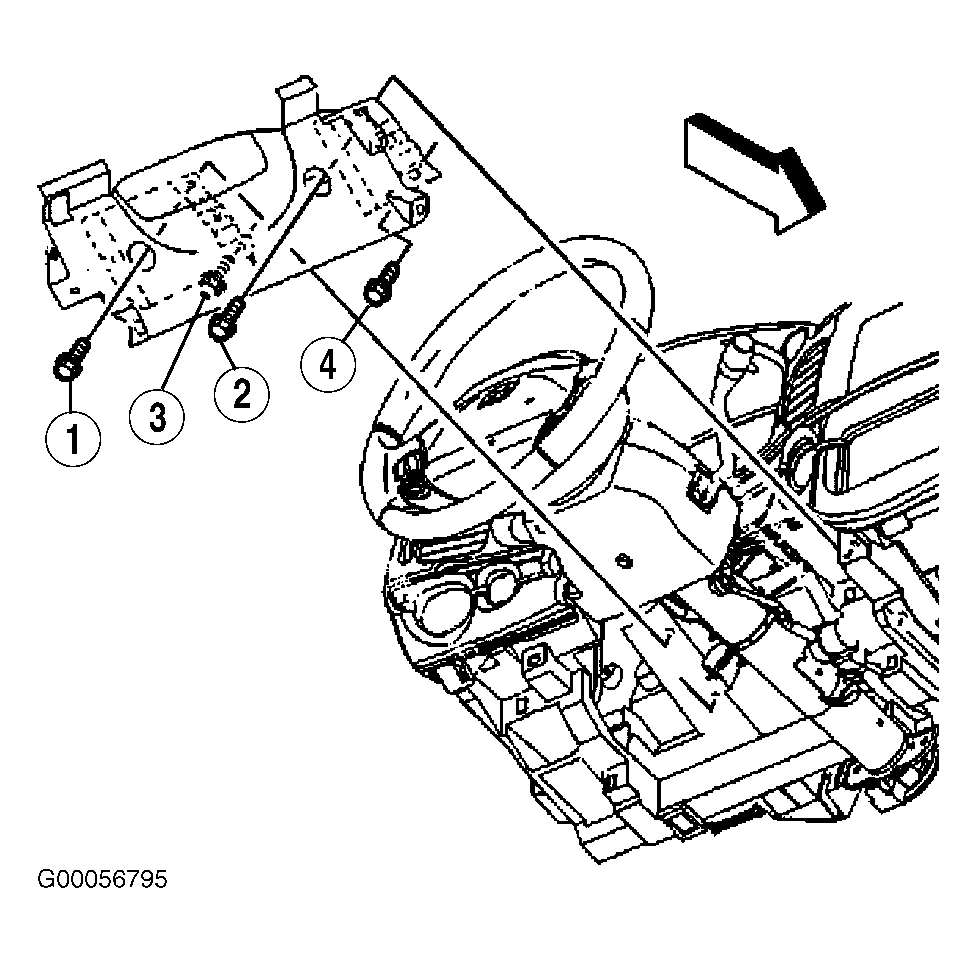 1
3
2
4
G00056795