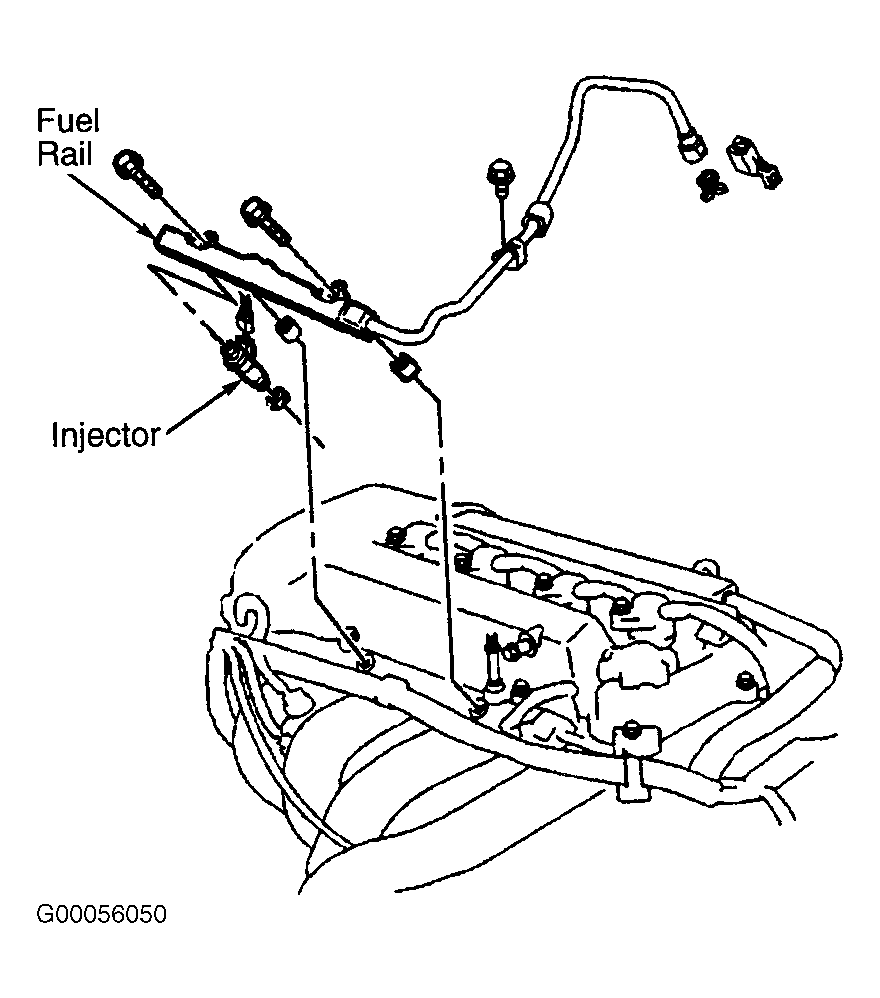 Fuel Rail

Injector

G00056050