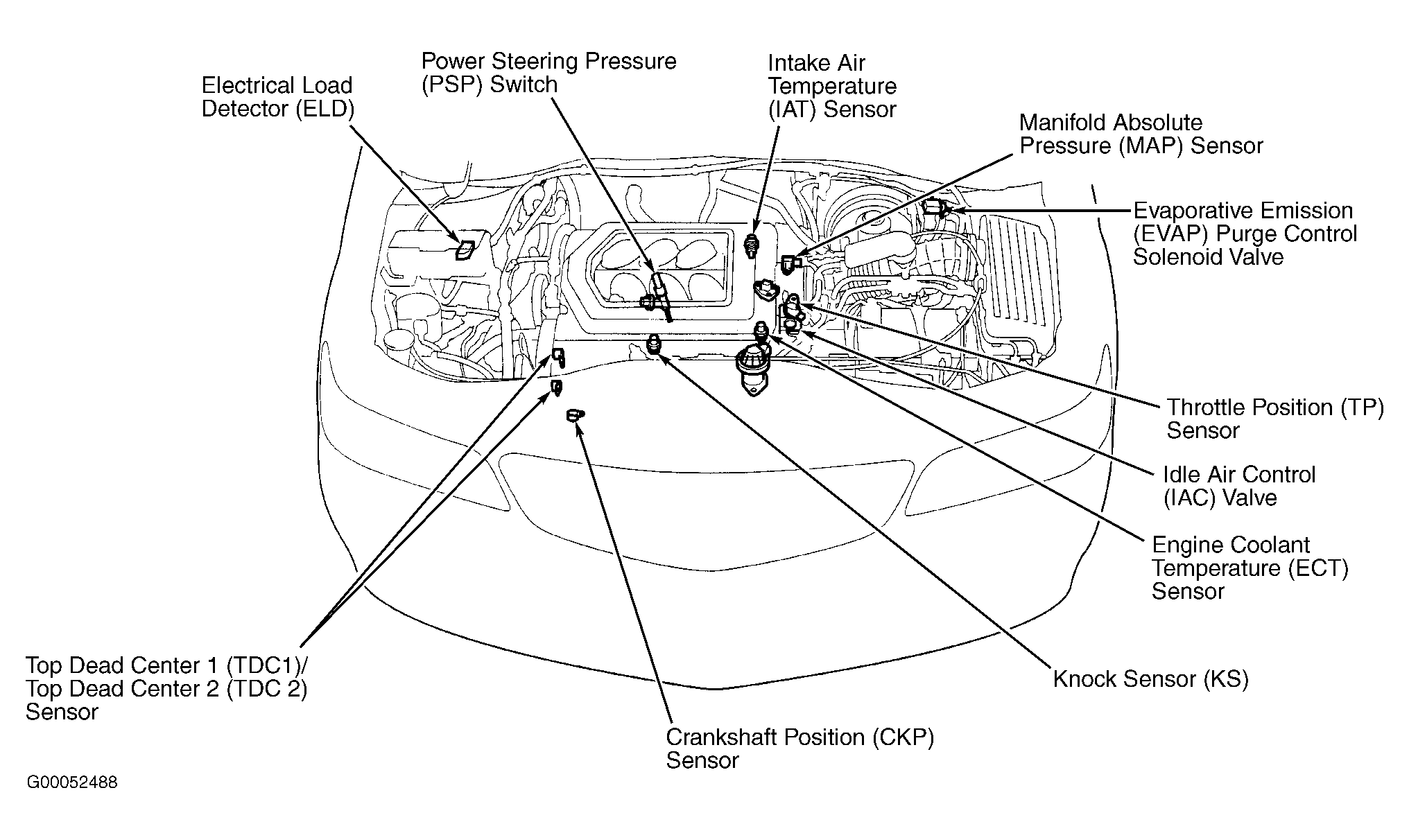 Electrical Load Detector (ELD)

Power Steering Pressure (PSP) Switch

Intake Air Temperature (IAT) Sensor

Manifold Absolute Pressure (MAP) Sensor

Evaporative Emission (EVAP) Purge Control Solenoid Valve

Throttle Position (TP) Sensor

Idle Air Control (IAC) Valve

Engine Coolant Temperature (ECT) Sensor

Knock Sensor (KS)

Top Dead Center 1 (TDC1)/ Top Dead Center 2 (TDC 2) Sensor

Crankshaft Position (CKP) Sensor

G00052488