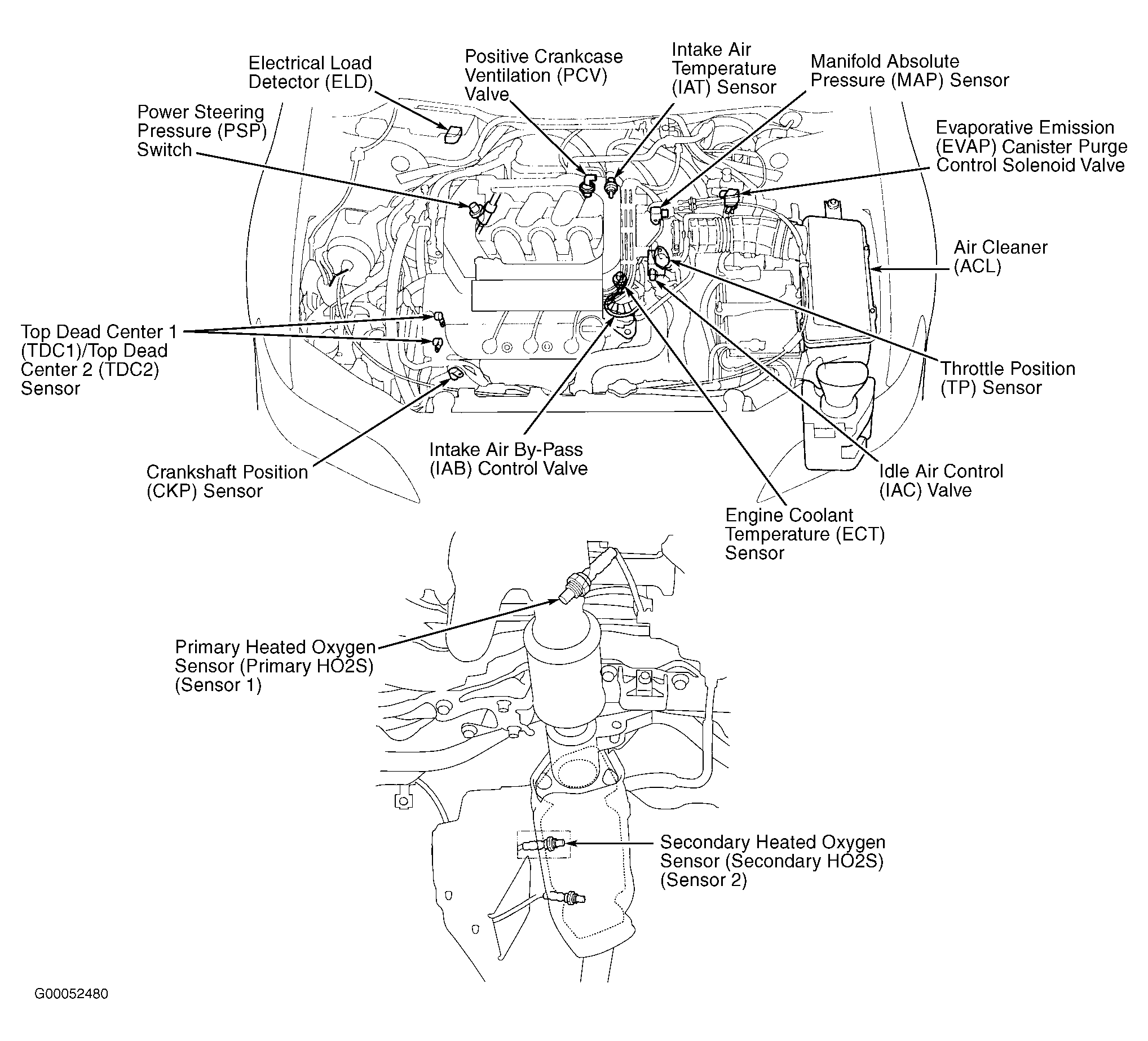 Electrical Load Detector (ELD)

Positive Crankcase Ventilation (PCV) Valve

Intake Air Temperature (IAT) Sensor

Manifold Absolute Pressure (MAP) Sensor

Power Steering Pressure (PSP) Switch

Evaporative Emission (EVAP) Canister Purge Control Solenoid Valve

Air Cleaner (ACL)

Top Dead Center 1 (TDC1)/Top Dead Center 2 (TDC2) Sensor

Throttle Position (TP) Sensor

Intake Air By-Pass (IAB) Control Valve

Crankshaft Position (CKP) Sensor

Idle Air Control (IAC) Valve

Engine Coolant Temperature (ECT) Sensor

Primary Heated Oxygen Sensor (Primary HO2S) (Sensor 1)

Secondary Heated Oxygen Sensor (Secondary HO2S) (Sensor 2)

G00052480