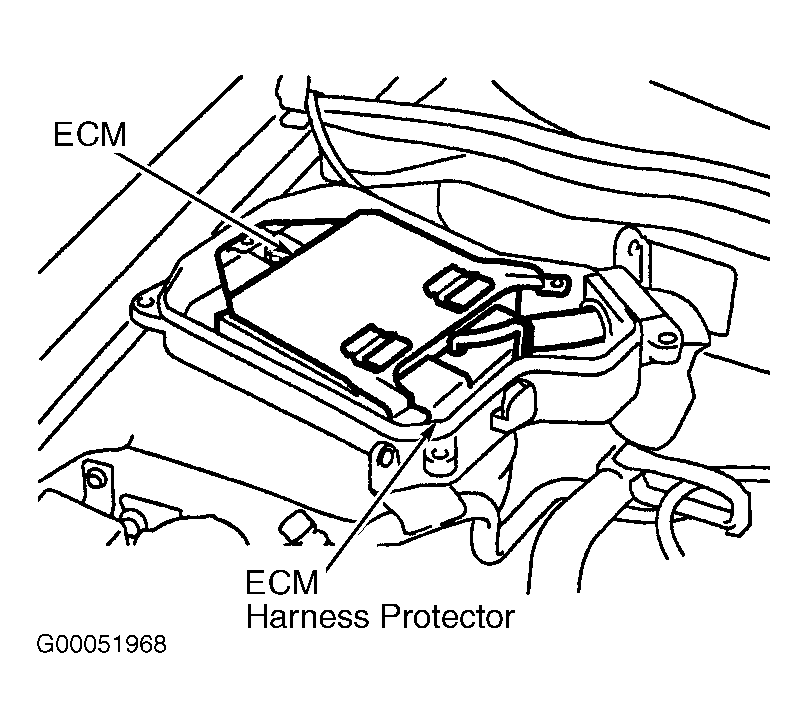 ECM

ECM
Harness Protector

G00051968