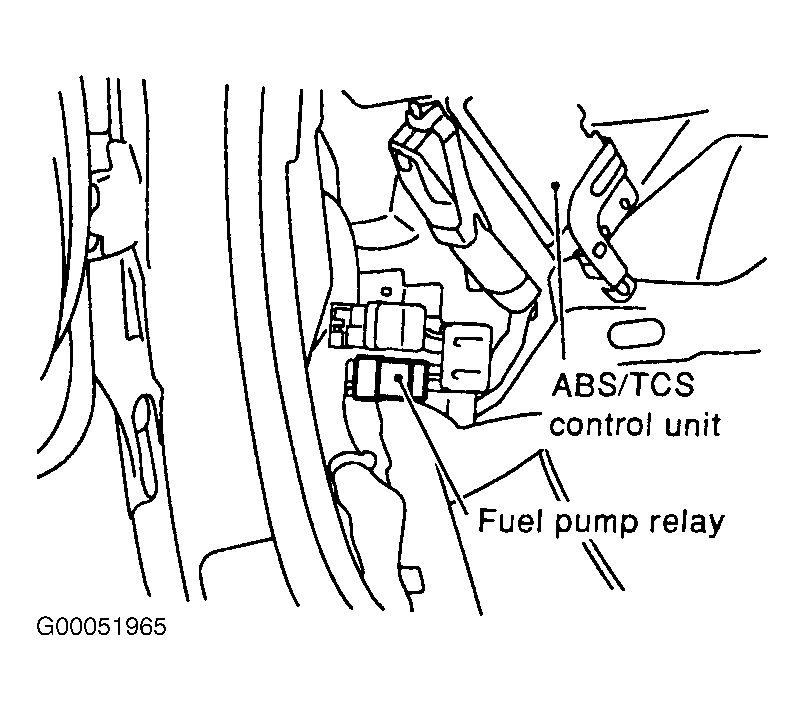 ABS/TCS control unit

Fuel pump relay

G00051965