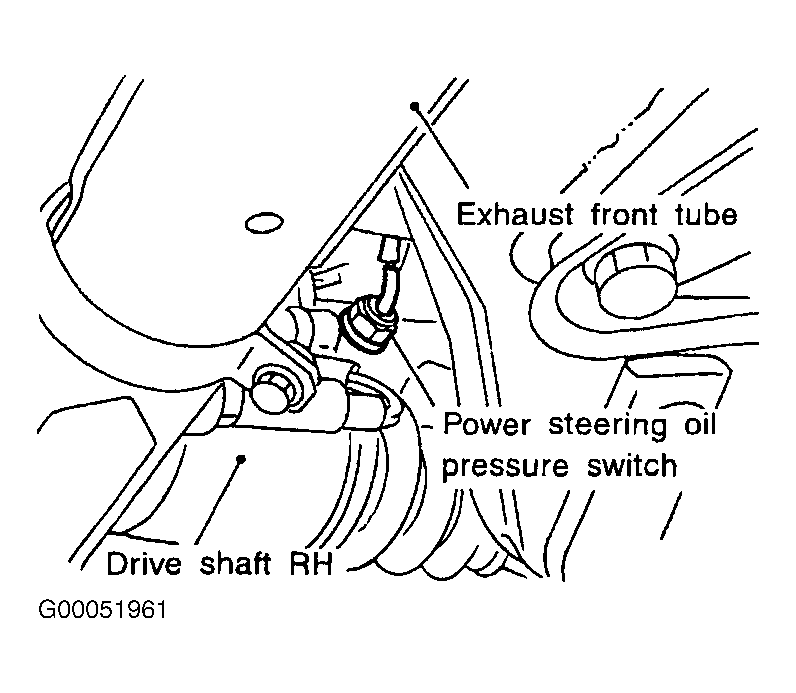 Exhaust front tube

Power steering oil pressure switch

Drive shaft RH

G00051961