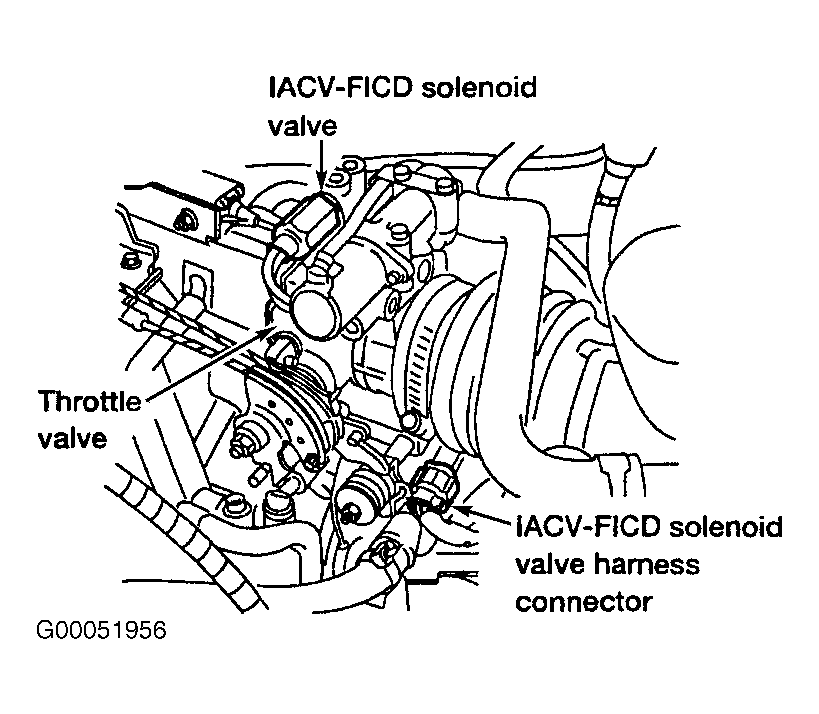 IACV-FICD solenoid valve

Throttle valve

IACV-FICD solenoid valve harness connector

G00051956