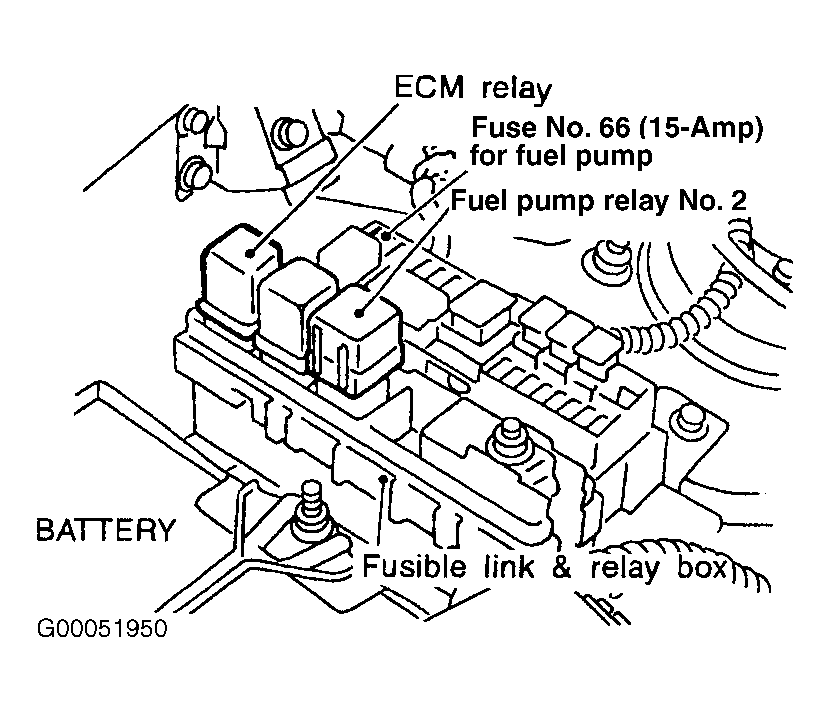 ECM relay
Fuse No. 66 (15-Amp) for fuel pump
Fuel pump relay No. 2
BATTERY
Fusible link & relay box
G00051950