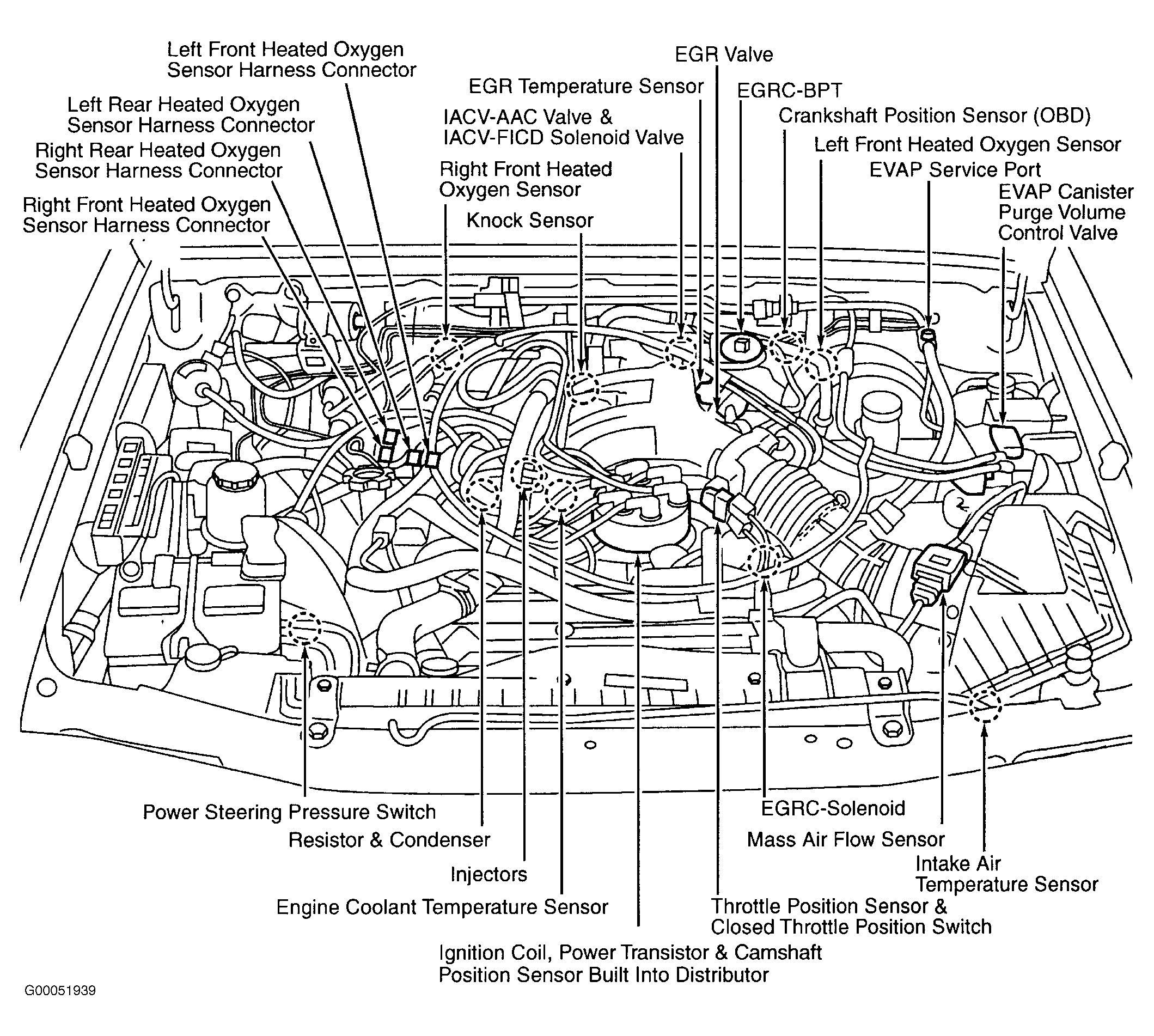 Left Front Heated Oxygen Sensor Harness Connector

Left Rear Heated Oxygen Sensor Harness Connector

Right Rear Heated Oxygen Sensor Harness Connector

Right Front Heated Oxygen Sensor Harness Connector

EGR Valve

EGR Temperature Sensor

EGRC-BPT

IACV-AAC Valve & IACV-FICD Solenoid Valve

Crankshaft Position Sensor (OBD)

Left Front Heated Oxygen Sensor

Right Front Heated Oxygen Sensor

EVAP Service Port

EVAP Canister Purge Volume Control Valve

Knock Sensor

Power Steering Pressure Switch

Resistor & Condenser

Injectors

Engine Coolant Temperature Sensor

Ignition Coil, Power Transistor & Camshaft Position Sensor Built Into Distributor

EGRC-Solenoid

Mass Air Flow Sensor

Intake Air Temperature Sensor

Throttle Position Sensor & Closed Throttle Position Switch

G00051939